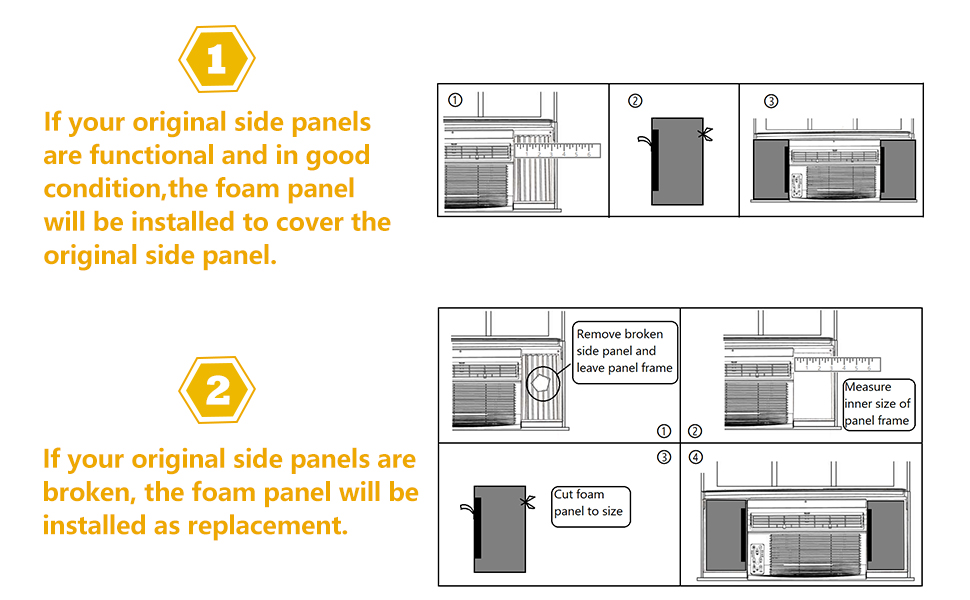 1

If your original side panels are functional and in good condition,the foam panel will be installed to cover the original side panel.

①

②

③

2

If your original side panels are broken, the foam panel will be installed as replacement.

Remove broken side panel and leave panel frame

①

②

Measure inner size of panel frame

③

Cut foam panel to size

④