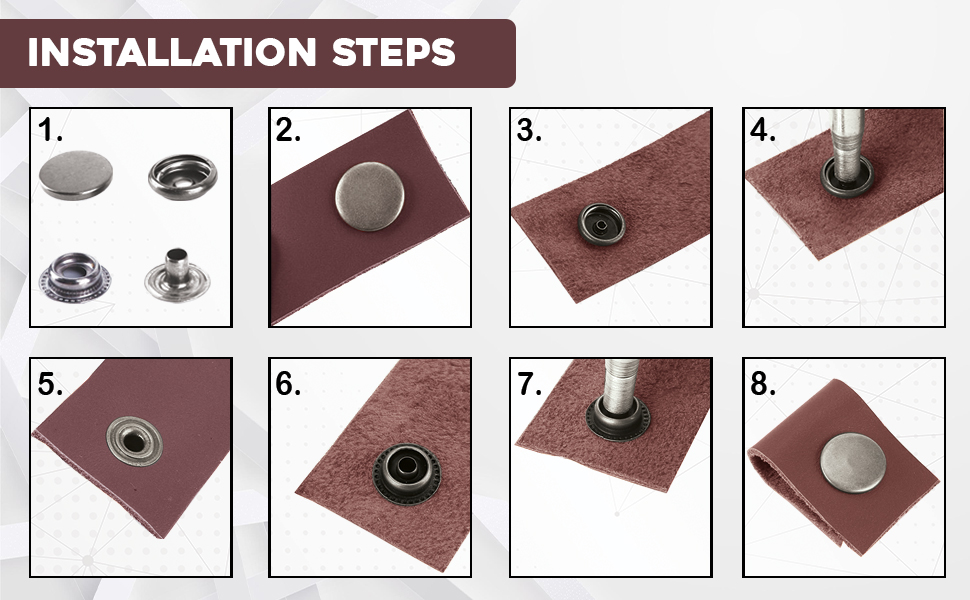 INSTALLATION STEPS

1.

2.

3.

4.

5.

6.

7.

8.