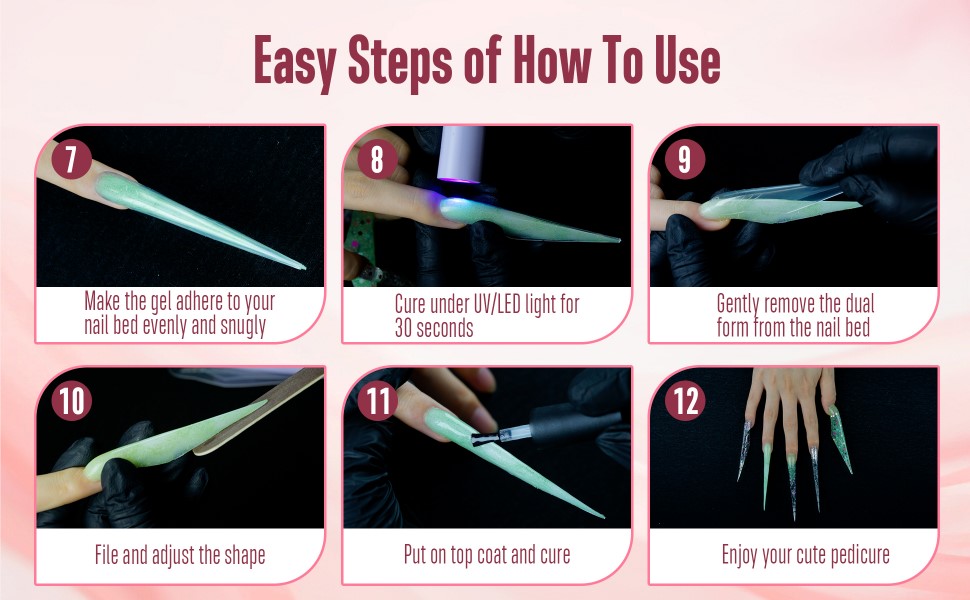 Easy Steps of How To Use

7
Make the gel adhere to your nail bed evenly and snugly

8
Cure under UV/LED light for 30 seconds

9
Gently remove the dual form from the nail bed

10
File and adjust the shape

11
Put on top coat and cure

12
Enjoy your cute pedicure