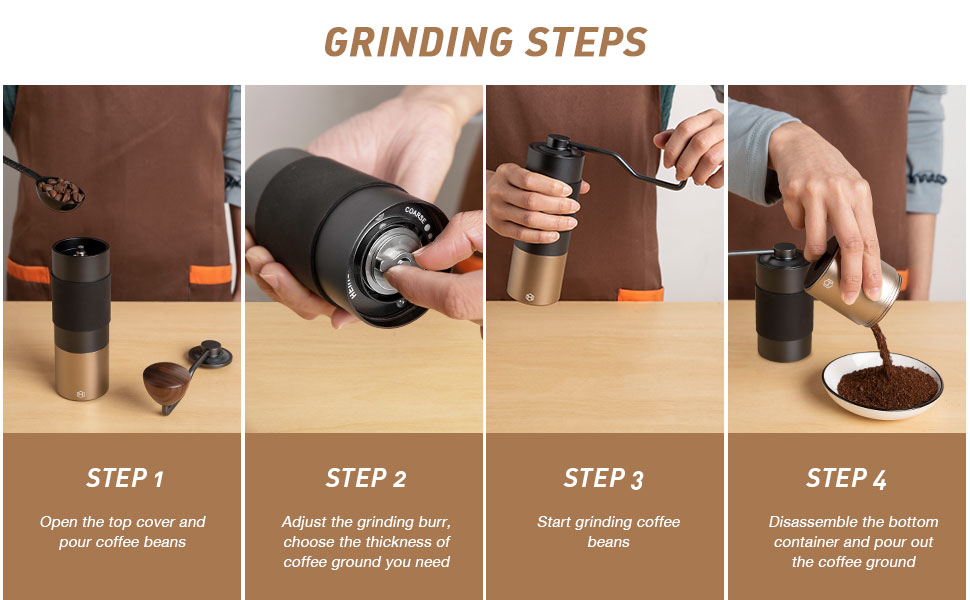 GRINDING STEPS

COARSE

STEP 1

Open the top cover and pour coffee beans

STEP 2

Adjust the grinding burr, choose the thickness of coffee ground you need

STEP 3

Start grinding coffee beans

STEP 4

Disassemble the bottom container and pour out the coffee ground