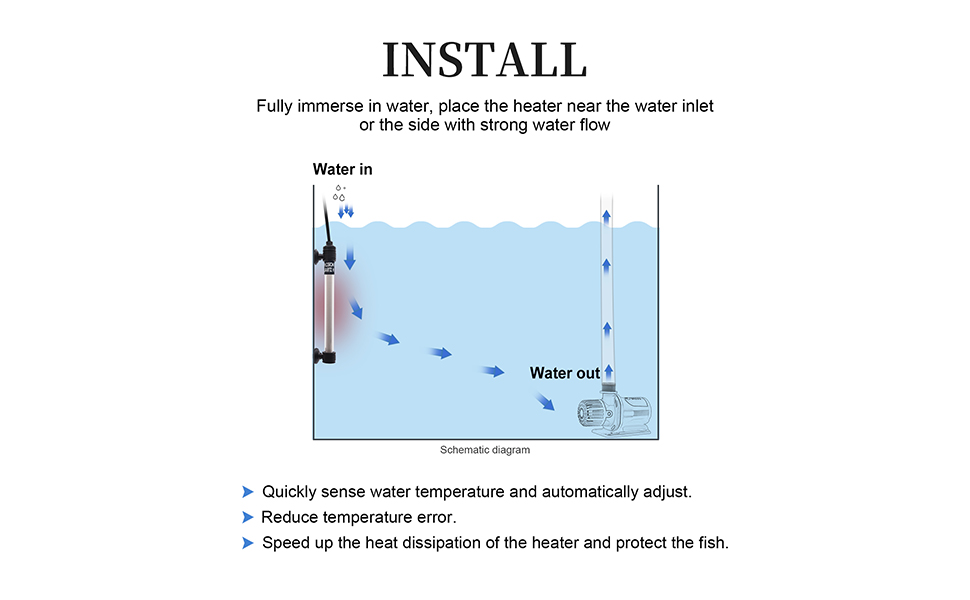 INSTALL

Fully immerse in water, place the heater near the water inlet or the side with strong water flow

Water in

Water out

Schematic diagram

Quickly sense water temperature and automatically adjust.

Reduce temperature error.

Speed up the heat dissipation of the heater and protect the fish.