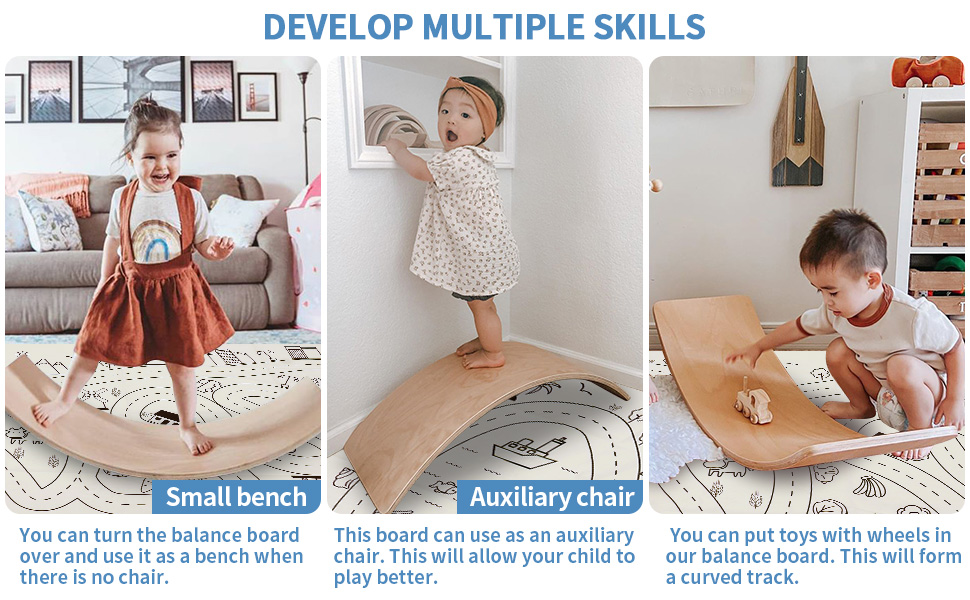 DEVELOP MULTIPLE SKILLS

Small bench

You can turn the balance board over and use it as a bench when there is no chair.

Auxiliary chair

This board can use as an auxiliary chair. This will allow your child to play better.

You can put toys with wheels in our balance board. This will form a curved track.