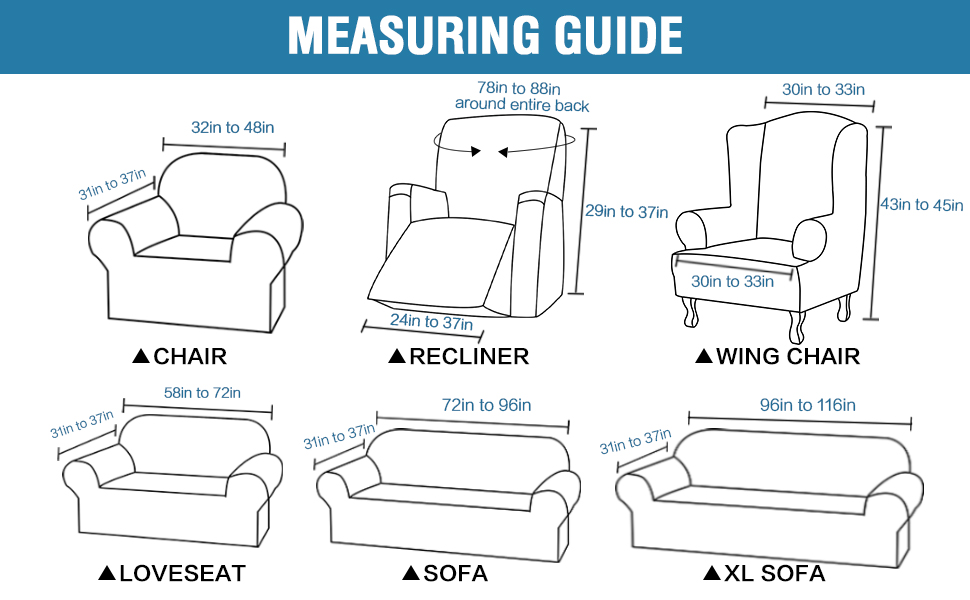 MEASURING GUIDE

32in to 48in
31in to 37in
▲CHAIR

78in to 88in
around entire back
29in to 37in
24in to 37in
▲RECLINER

30in to 33in
43in to 45in
30in to 33in
▲WING CHAIR

58in to 72in
31in to 37in
▲LOVESEAT

72in to 96in
31in to 37in
▲SOFA

96in to 116in
31in to 37in
▲XL SOFA