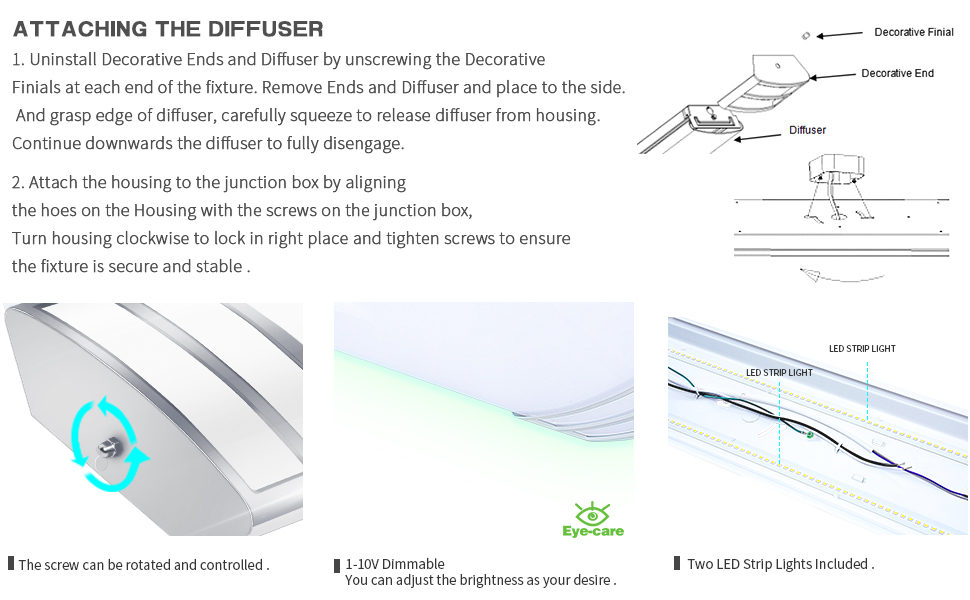 ATTACHING THE DIFFUSER

1. Uninstall Decorative Ends and Diffuser by unscrewing the Decorative Finials at each end of the fixture. Remove Ends and Diffuser and place to the side. And grasp edge of diffuser, carefully squeeze to release diffuser from housing. Continue downwards the diffuser to fully disengage.

2. Attach the housing to the junction box by aligning the hoes on the Housing with the screws on the junction box, Turn housing clockwise to lock in right place and tighten screws to ensure the fixture is secure and stable .

Decorative Finial

Decorative End

Diffuser

LED STRIP LIGHT

LED STRIP LIGHT

Eye-care

The screw can be rotated and controlled .

1-10V Dimmable
You can adjust the brightness as your desire .

Two LED Strip Lights Included .