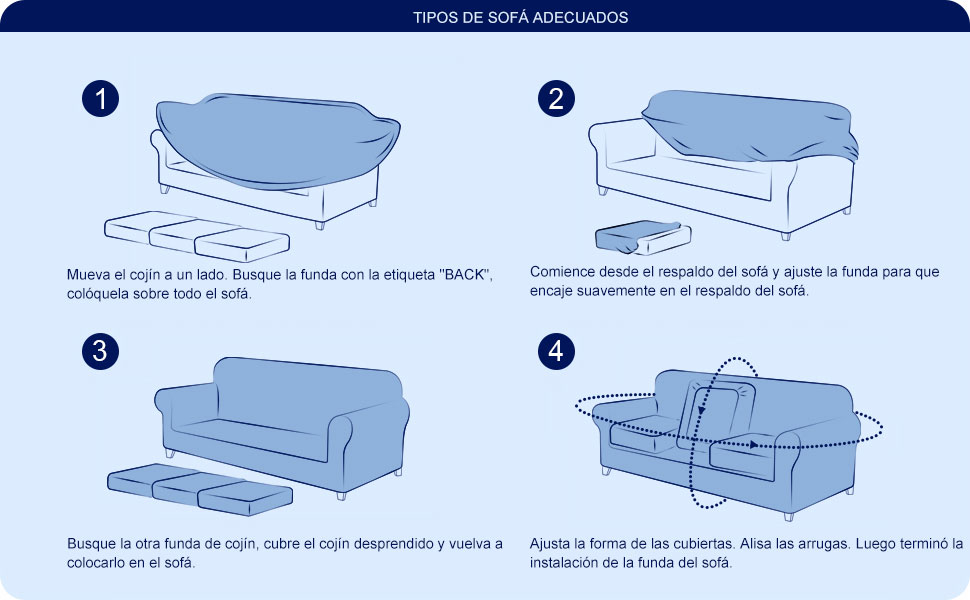 TIPOS DE SOFÁ ADECUADOS

1

Mueva el cojín a un lado. Busque la funda con la etiqueta "BACK", colóquela sobre todo el sofá.

2

Comience desde el respaldo del sofá y ajuste la funda para que encaje suavemente en el respaldo del sofá.

3

Busque la otra funda de cojín, cubre el cojín desprendido y vuelva a colocarlo en el sofá.

4

Ajusta la forma de las cubiertas. Alisa las arrugas. Luego terminó la instalación de la funda del sofá.