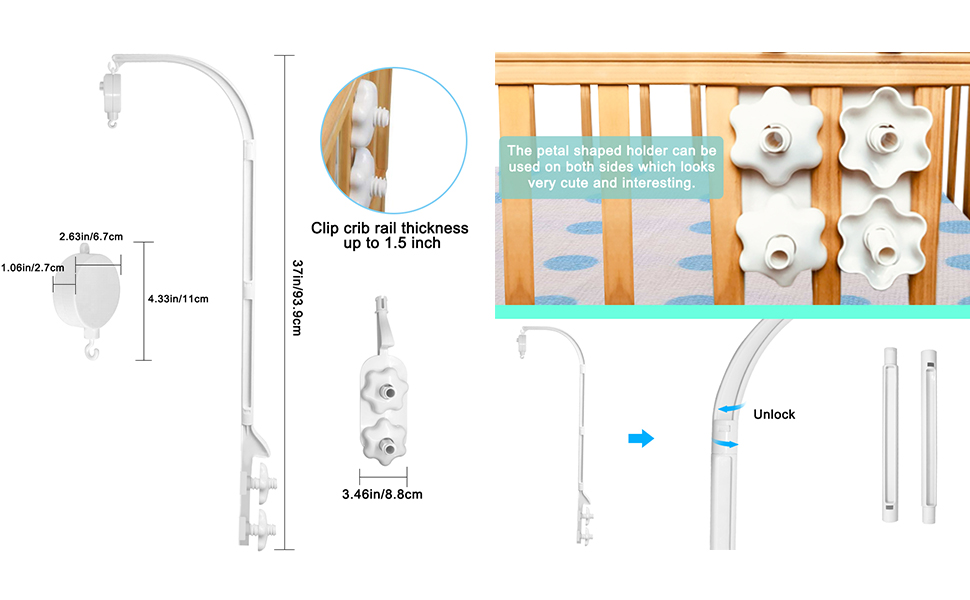 2.63in/6.7cm

1.06in/2.7cm

4.33in/11cm

37in/93.9cm

Clip crib rail thickness up to 1.5 inch

3.46in/8.8cm

The petal shaped holder can be used on both sides which looks very cute and interesting.

Unlock