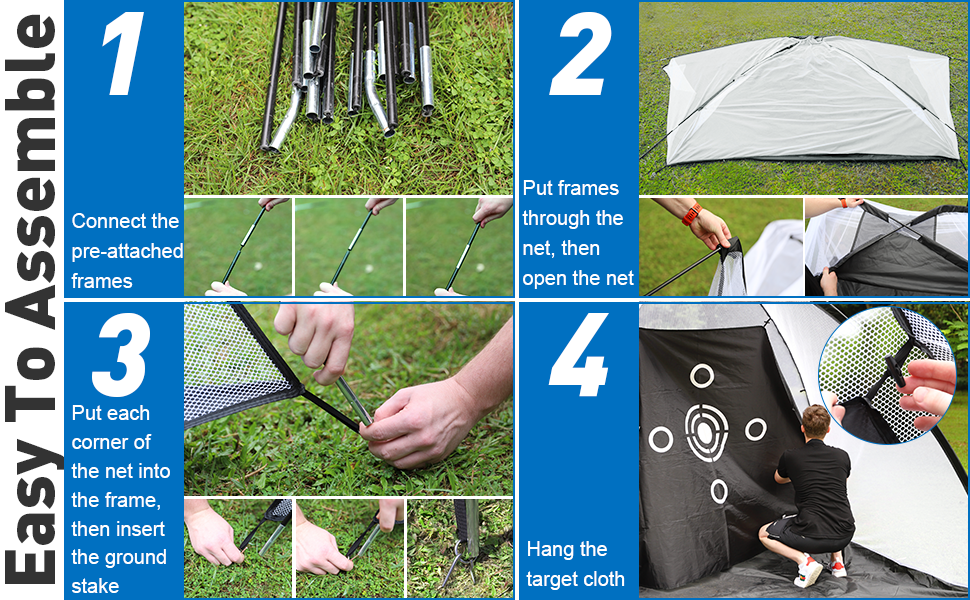 Easy To Assemble

1

Connect the pre-attached frames

2

Put frames through the net, then open the net

3

Put each corner of the net into the frame, then insert the ground stake

4

Hang the target cloth