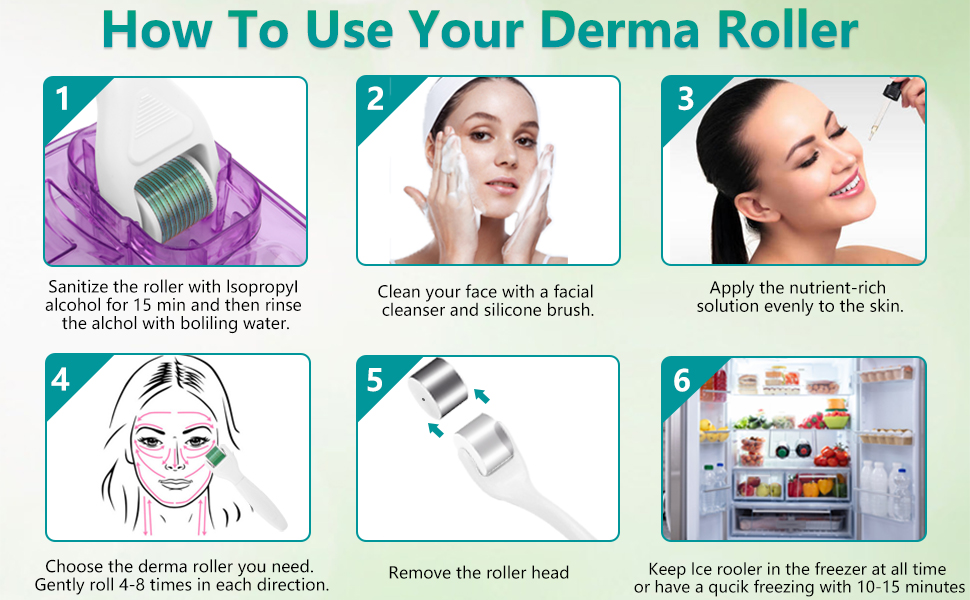 How To Use Your Derma Roller

1

Sanitize the roller with Isopropyl alcohol for 15 min and then rinse the alchol with boliling water.

2

Clean your face with a facial cleanser and silicone brush.

3

Apply the nutrient-rich solution evenly to the skin.

4

Choose the derma roller you need. Gently roll 4-8 times in each direction.

5

Remove the roller head

6

Keep Ice rooler in the freezer at all time or have a qucik freezing with 10-15 minutes