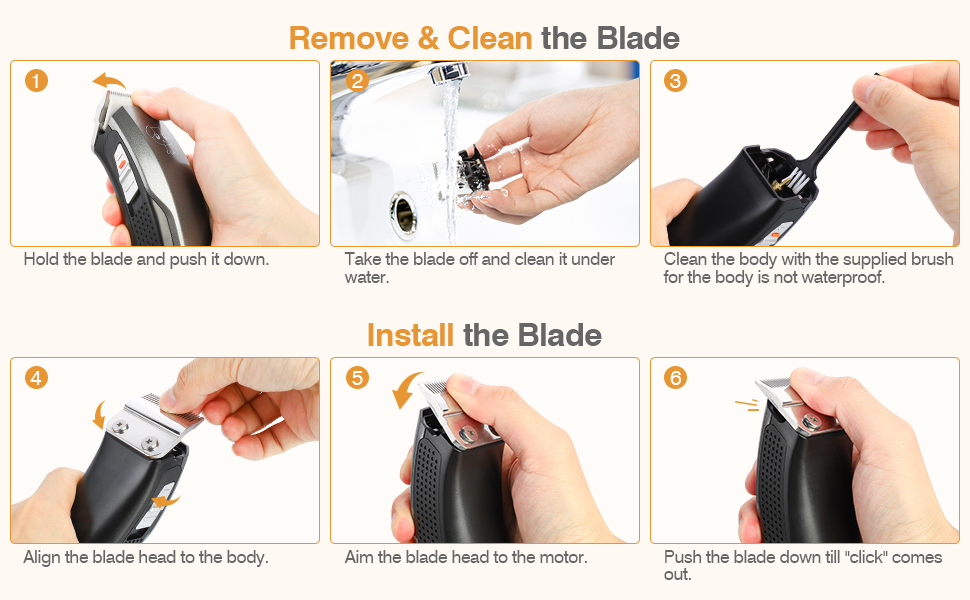 Remove & Clean the Blade

1
Hold the blade and push it down.

2
Take the blade off and clean it under water.

3
Clean the body with the supplied brush for the body is not waterproof.

Install the Blade

4
Align the blade head to the body.

5
Aim the blade head to the motor.

6
Push the blade down till "click" comes out.