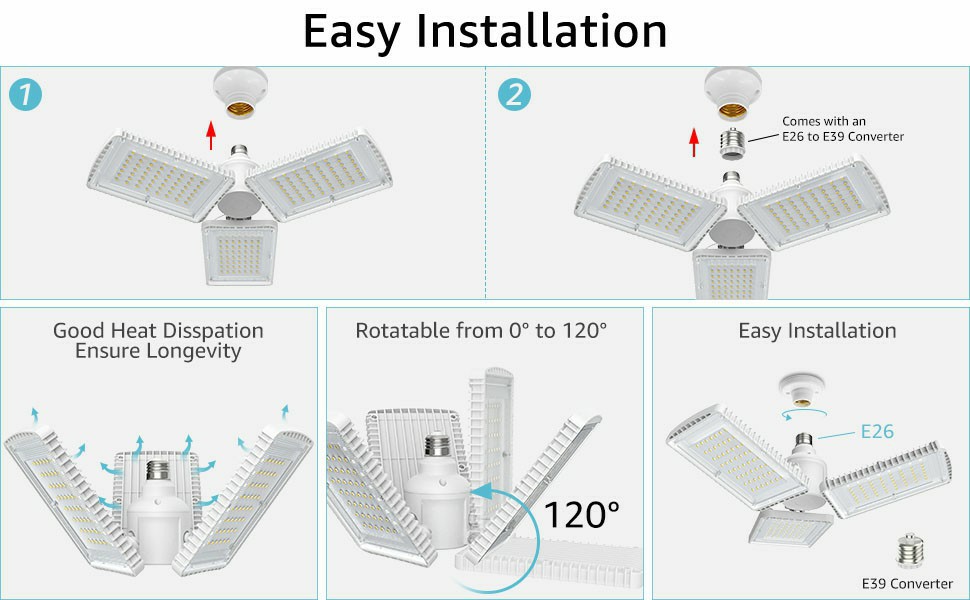 Easy Installation

1

2

Comes with an E26 to E39 Converter

Good Heat Disspation Ensure Longevity

Rotatable from 0° to 120°

120°

Easy Installation

E26

E39 Converter