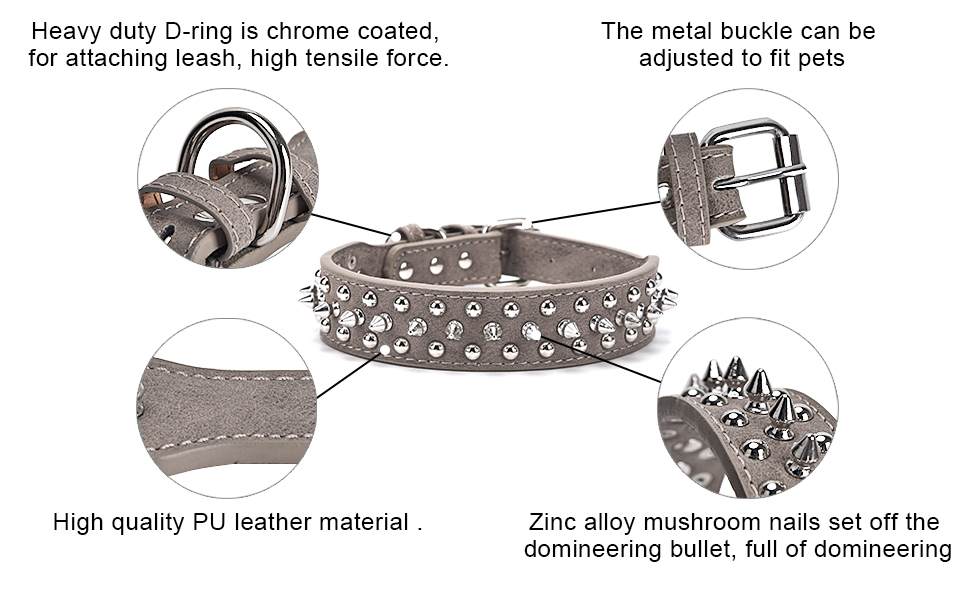 Heavy duty D-ring is chrome coated, for attaching leash, high tensile force.

The metal buckle can be adjusted to fit pets

High quality PU leather material .

Zinc alloy mushroom nails set off the domineering bullet, full of domineering