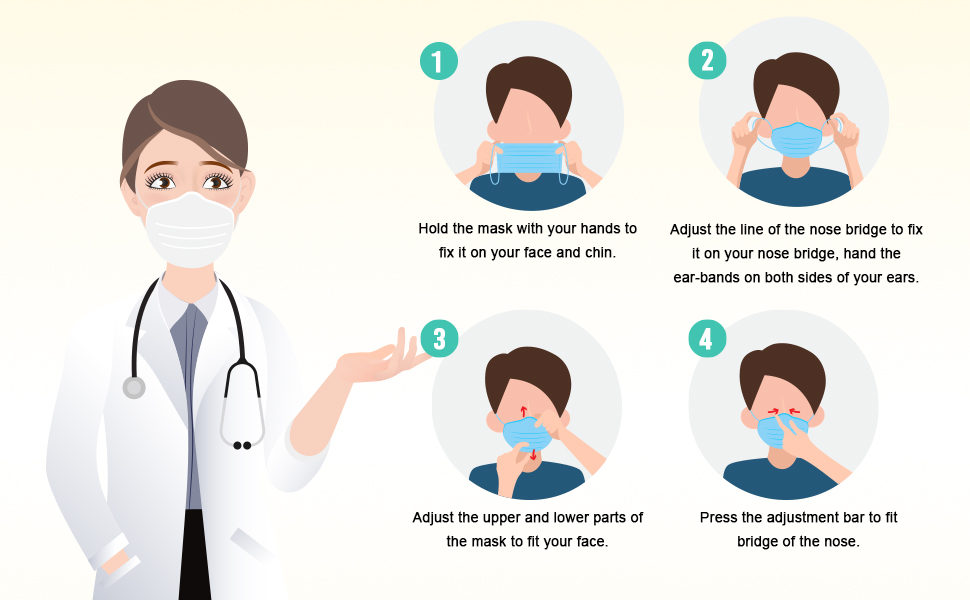 1

Hold the mask with your hands to fix it on your face and chin.

2

Adjust the line of the nose bridge to fix it on your nose bridge, hand the ear-bands on both sides of your ears.

3

Adjust the upper and lower parts of the mask to fit your face.

4

Press the adjustment bar to fit bridge of the nose.