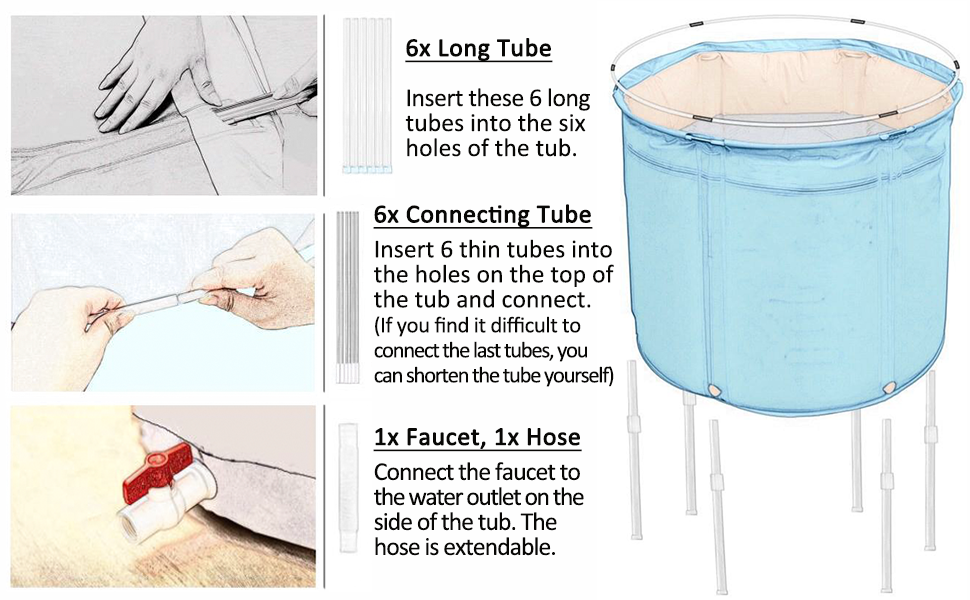 6x Long Tube

Insert these 6 long tubes into the six holes of the tub.

6x Connecting Tube

Insert 6 thin tubes into the holes on the top of the tub and connect. (If you find it difficult to connect the last tubes, you can shorten the tube yourself)

1x Faucet, 1x Hose

Connect the faucet to the water outlet on the side of the tub. The hose is extendable.