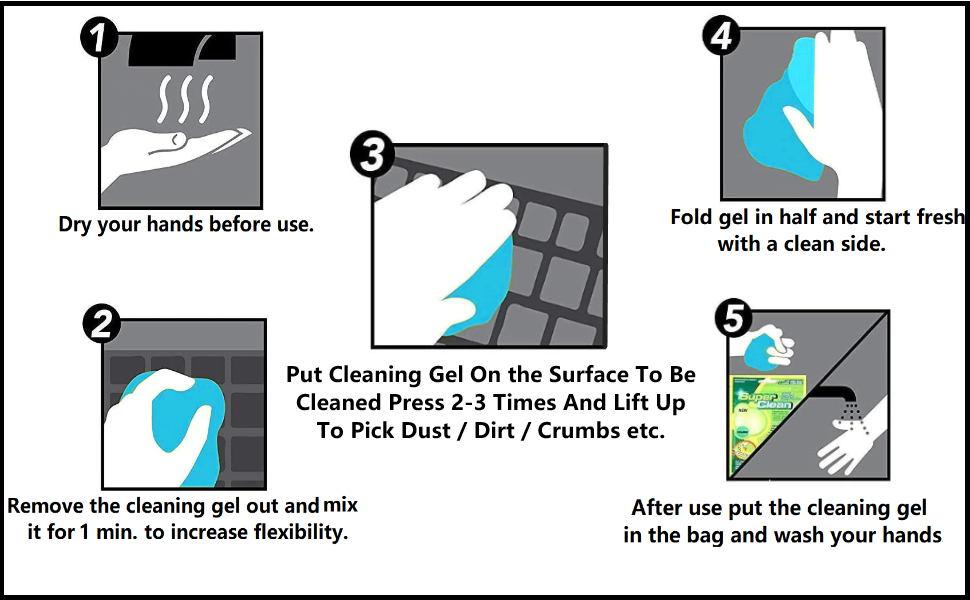 1

Dry your hands before use.

2

Remove the cleaning gel out and mix it for 1 min. to increase flexibility.

3

Put Cleaning Gel On the Surface To Be Cleaned Press 2-3 Times And Lift Up To Pick Dust / Dirt / Crumbs etc.

4

Fold gel in half and start fresh with a clean side.

5

Super Clean

After use put the cleaning gel in the bag and wash your hands