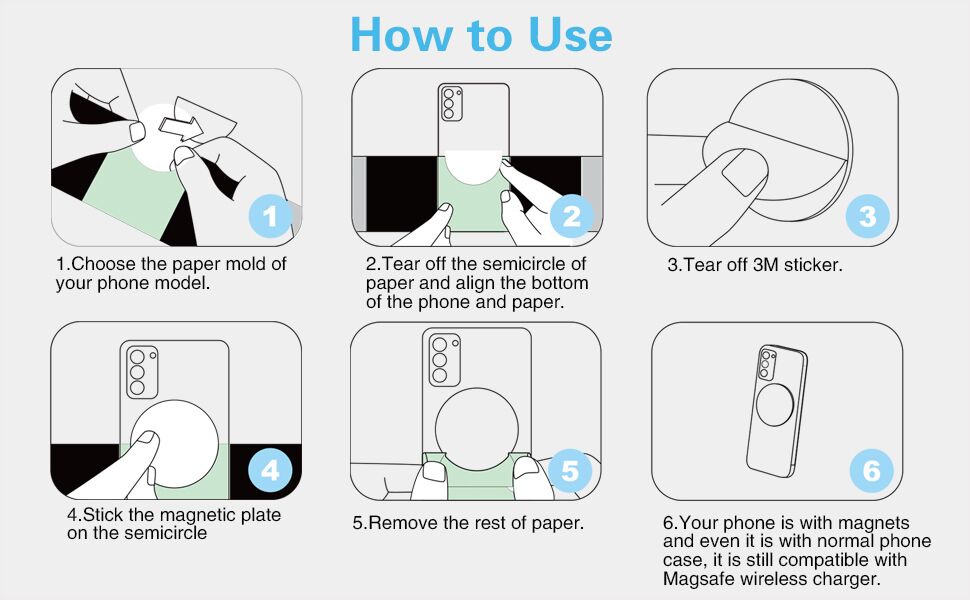 How to Use

1

1.Choose the paper mold of your phone model.

2

2.Tear off the semicircle of paper and align the bottom of the phone and paper.

3

3.Tear off 3M sticker.

4

4.Stick the magnetic plate on the semicircle

5

5.Remove the rest of paper.

6

6.Your phone is with magnets and even it is with normal phone case, it is still compatible with Magsafe wireless charger.