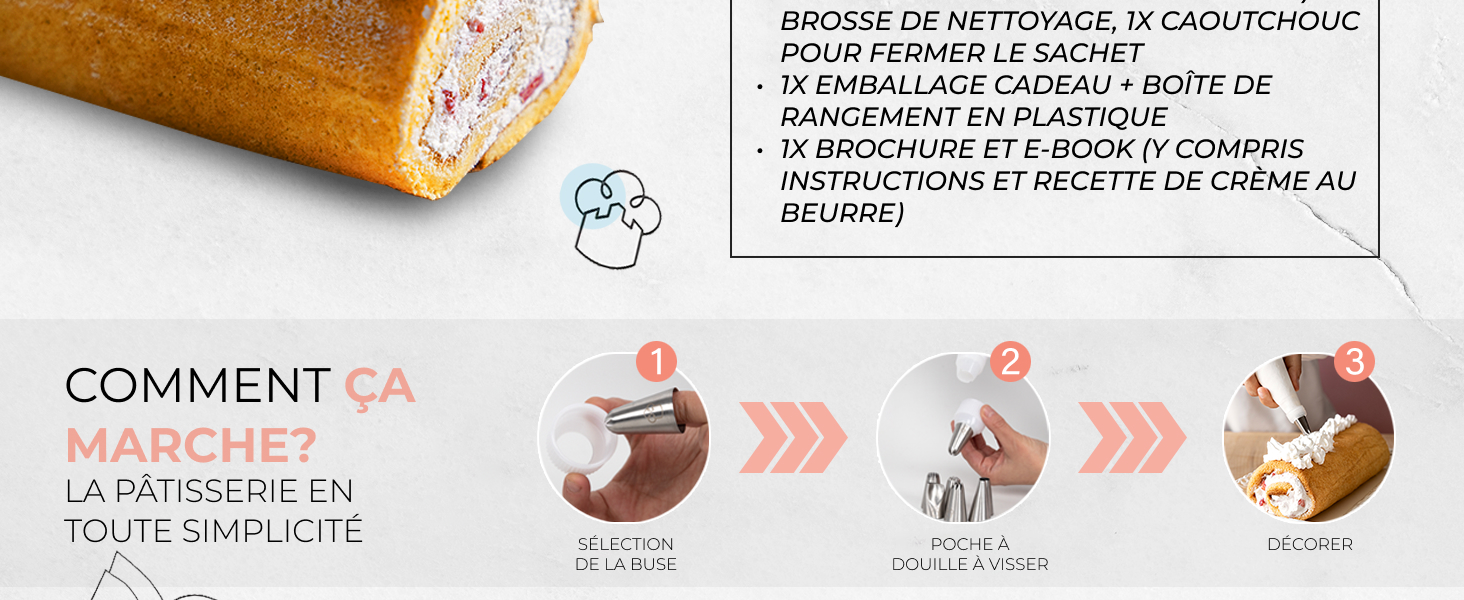 BROSSE DE NETTOYAGE, 1X CAOUTCHOUC POUR FERMER LE SACHET
• 1X EMBALLAGE CADEAU + BOÎTE DE RANGEMENT EN PLASTIQUE
• 1X BROCHURE ET E-BOOK (Y COMPRIS INSTRUCTIONS ET RECETTE DE CRÈME AU BEURRE)

COMMENT ÇA MARCHE?
LA PÂTISSERIE EN TOUTE SIMPLICITÉ

1
SÉLECTION DE LA BUSE

2
POCHE À DOUILLE À VISSER

3
DÉCORER