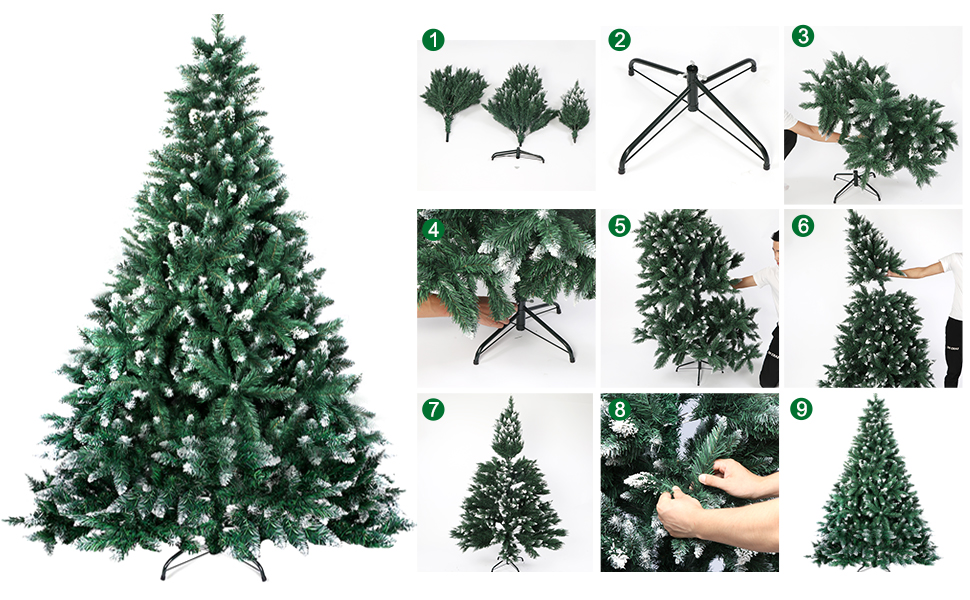 1
2
3
4
5
6
7
8
9