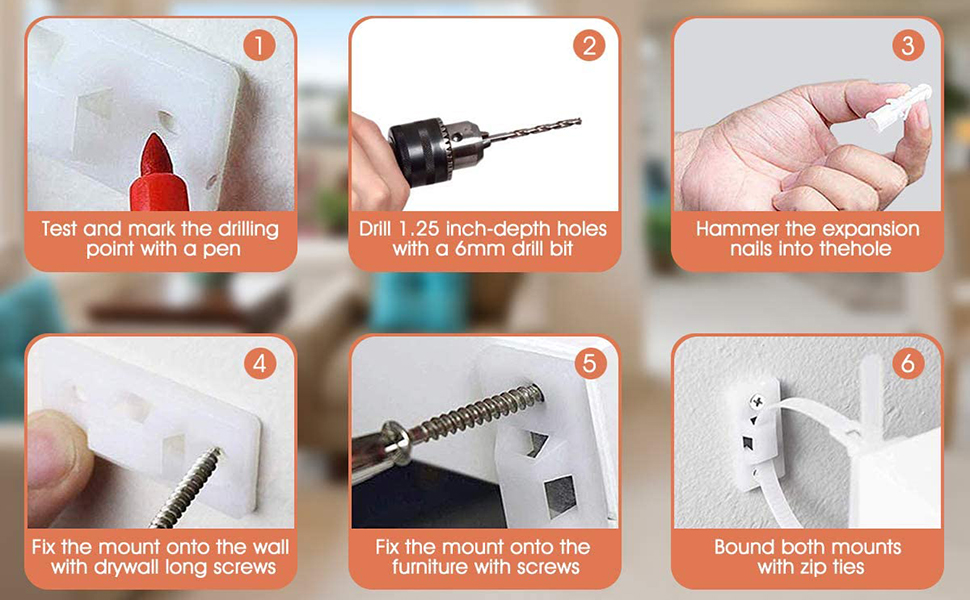 1
Test and mark the drilling point with a pen

2
Drill 1.25 inch-depth holes with a 6mm drill bit

3
Hammer the expansion nails into thehole

4
Fix the mount onto the wall with drywall long screws

5
Fix the mount onto the furniture with screws

6
Bound both mounts with zip ties