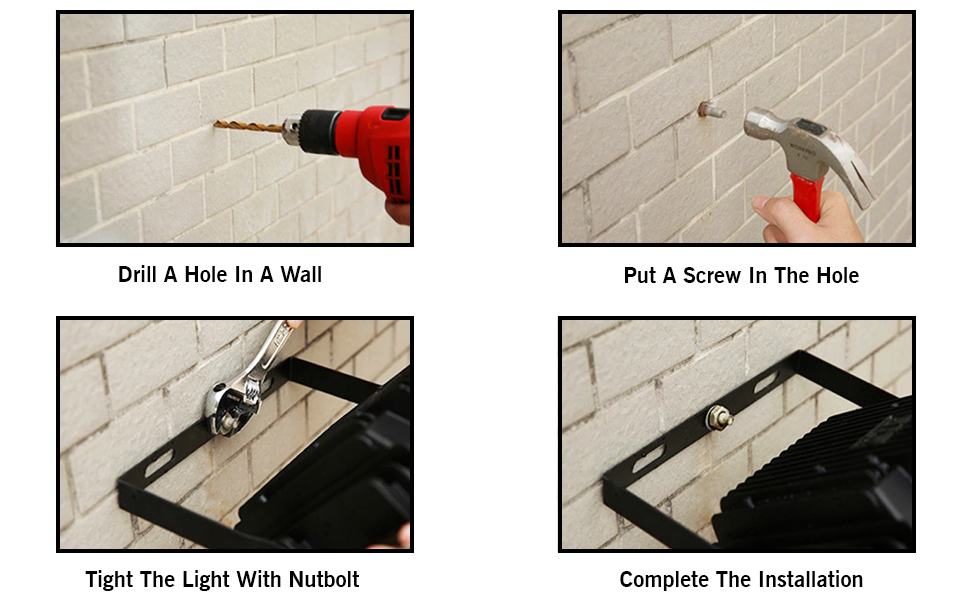 Drill A Hole In A Wall

Put A Screw In The Hole

Tight The Light With Nutbolt

Complete The Installation