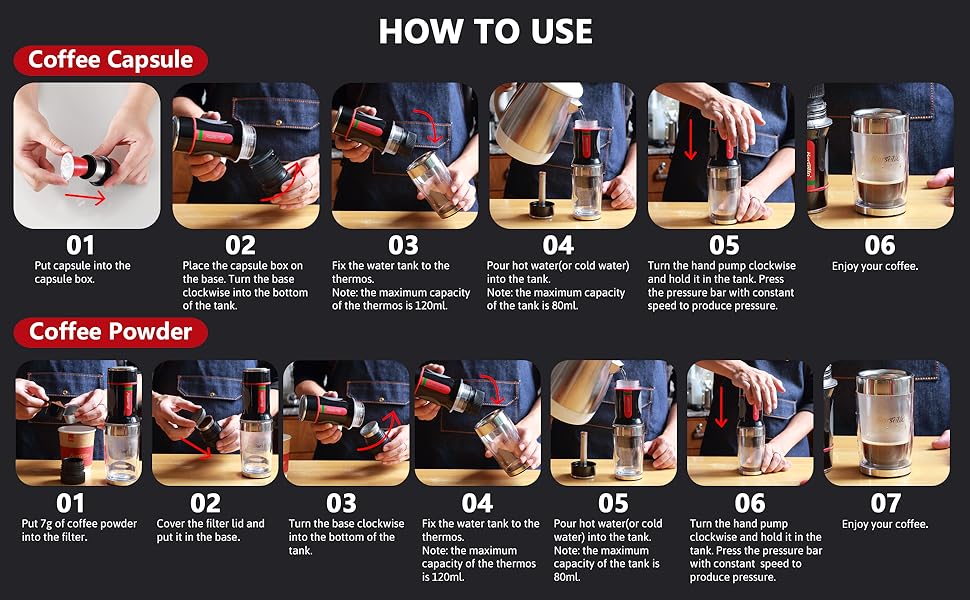 HOW TO USE

Coffee Capsule

01
Put capsule into the capsule box.

02
Place the capsule box on the base. Turn the base clockwise into the bottom of the tank.

03
Fix the water tank to the thermos.
Note: the maximum capacity of the thermos is 120ml.

04
Pour hot water(or cold water) into the tank.
Note: the maximum capacity of the tank is 80ml.

05
Turn the hand pump clockwise and hold it in the tank. Press the pressure bar with constant speed to produce pressure.

06
Enjoy your coffee.

Coffee Powder

01
Put 7g of coffee powder into the filter.

02
Cover the filter lid and put it in the base.

03
Turn the base clockwise into the bottom of the tank.

04
Fix the water tank to the thermos.
Note: the maximum capacity of the thermos is 120ml.

05
Pour hot water(or cold water) into the tank.
Note: the maximum capacity of the tank is 80ml.

06
Turn the hand pump clockwise and hold it in the tank. Press the pressure bar with constant speed to produce pressure.

07
Enjoy your coffee.