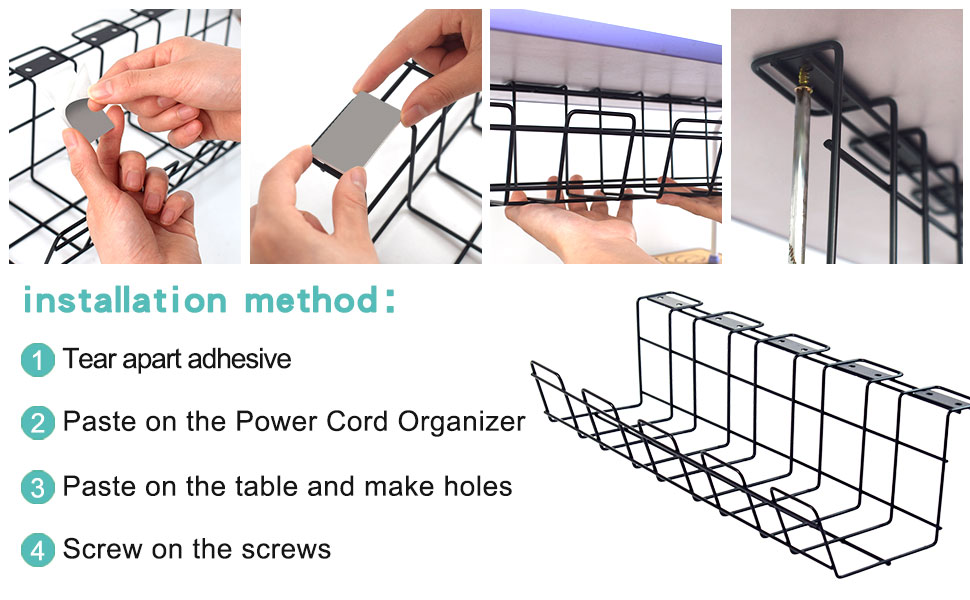 installation method:

1 Tear apart adhesive

2 Paste on the Power Cord Organizer

3 Paste on the table and make holes

4 Screw on the screws