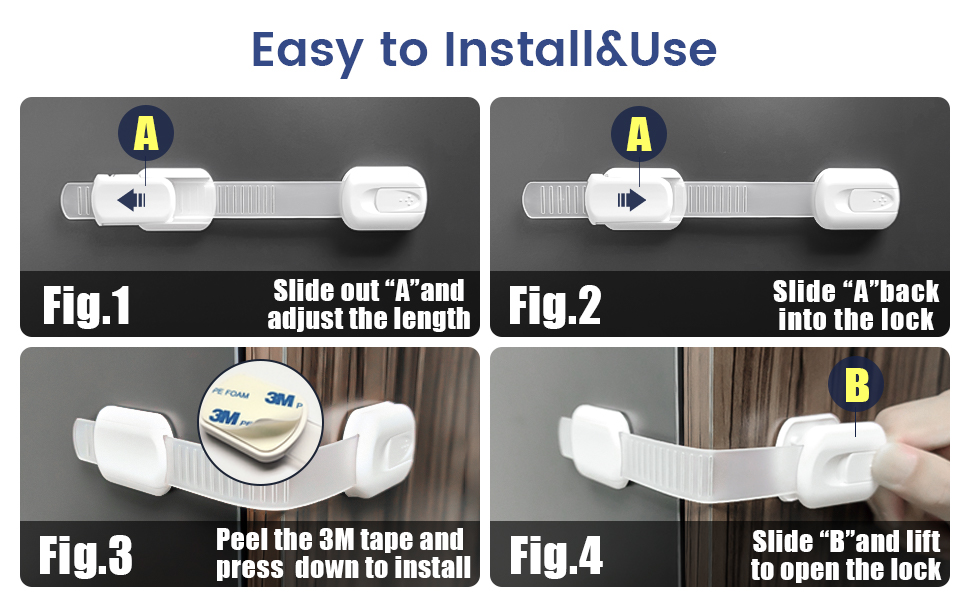 Easy to Install&Use

A

Fig.1

Slide out “A”and adjust the length

A

Fig.2

Slide “A”back into the lock

PE FOAM 3M P 3M PE

Fig.3

Peel the 3M tape and press down to install

B

Fig.4

Slide “B”and lift to open the lock