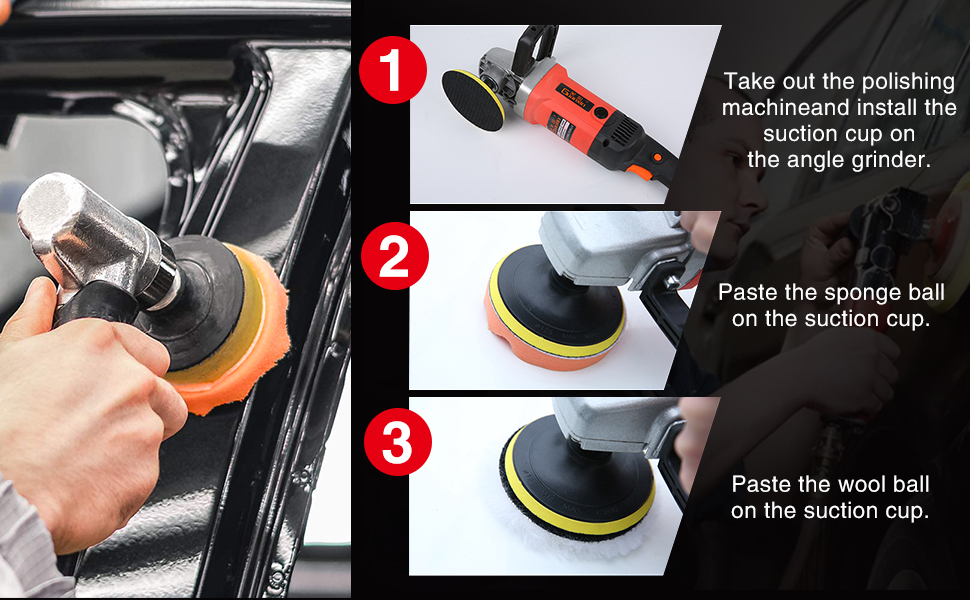 1

Take out the polishing machineand install the suction cup on the angle grinder.

2

Paste the sponge ball on the suction cup.

3

Paste the wool ball on the suction cup.