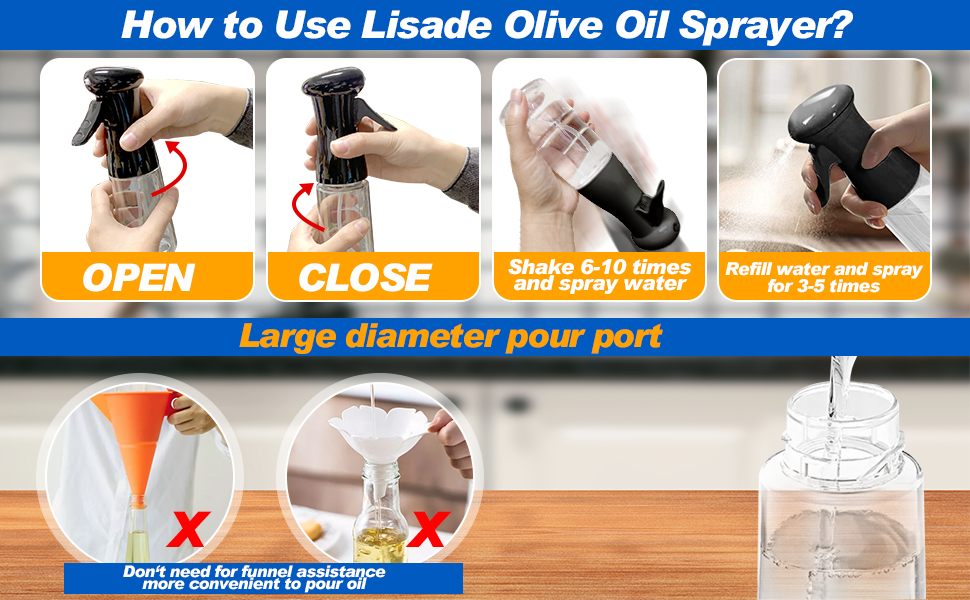 How to Use Lisade Olive Oil Sprayer?

OPEN

CLOSE

Shake 6-10 times and spray water

Refill water and spray for 3-5 times

Large diameter pour port

X

X

Don't need for funnel assistance more convenient to pour oil