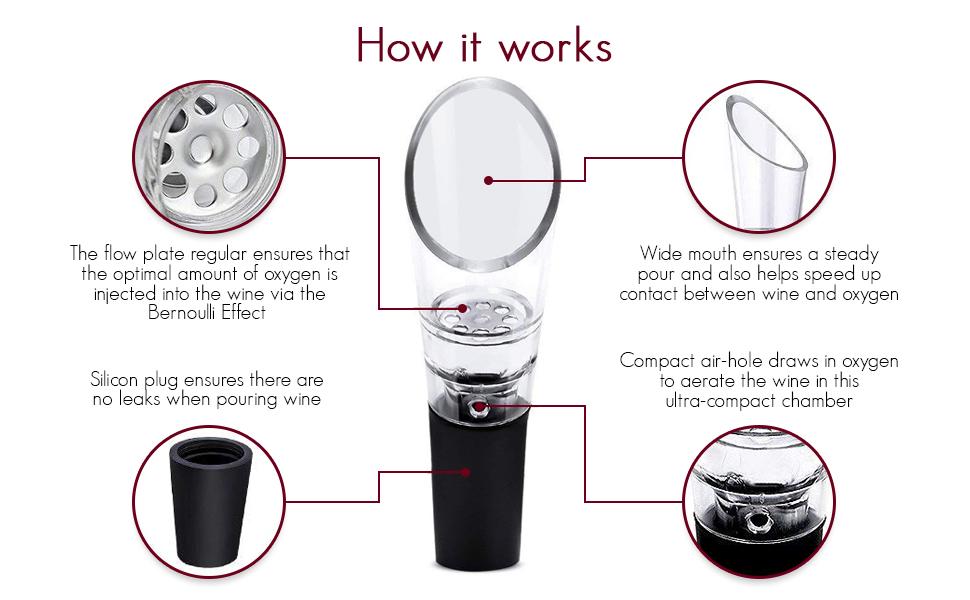 How it works

The flow plate regular ensures that the optimal amount of oxygen is injected into the wine via the Bernoulli Effect

Silicon plug ensures there are no leaks when pouring wine

Wide mouth ensures a steady pour and also helps speed up contact between wine and oxygen

Compact air-hole draws in oxygen to aerate the wine in this ultra-compact chamber