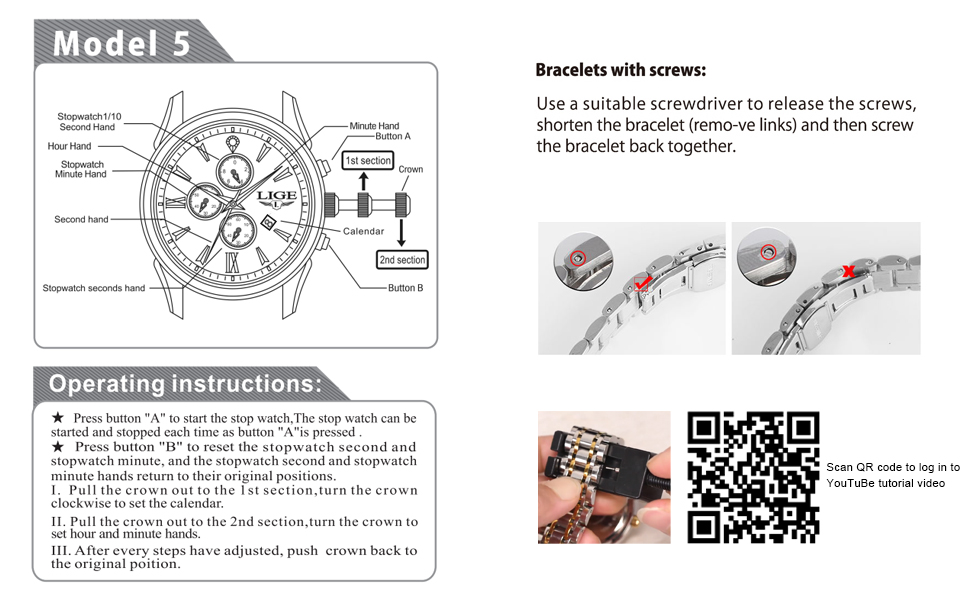 Model 5

Stopwatch1/10 Second Hand
Hour Hand
Stopwatch Minute Hand
Second hand
Stopwatch seconds hand
Minute Hand
Button A
1st section
Crown
LIGE
Calendar
2nd section
Button B

Operating instructions:

★ Press button "A" to start the stop watch,The stop watch can be started and stopped each time as button "A"is pressed .
★ Press button "B" to reset the stopwatch second and stopwatch minute, and the stopwatch second and stopwatch minute hands return to their original positions.
I. Pull the crown out to the 1st section,turn the crown clockwise to set the calendar.
II. Pull the crown out to the 2nd section,turn the crown to set hour and minute hands.
III. After every steps have adjusted, push crown back to the original poition.

Bracelets with screws:

Use a suitable screwdriver to release the screws, shorten the bracelet (remo-ve links) and then screw the bracelet back together.

Scan QR code to log in to YouTuBe tutorial video