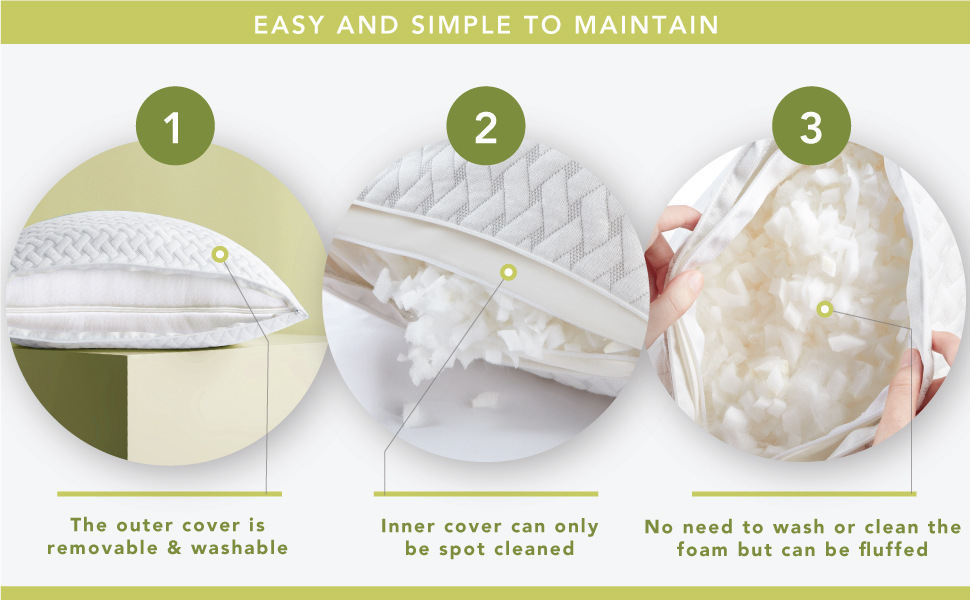 EASY AND SIMPLE TO MAINTAIN

1

2

3

The outer cover is removable & washable

Inner cover can only be spot cleaned

No need to wash or clean the foam but can be fluffed