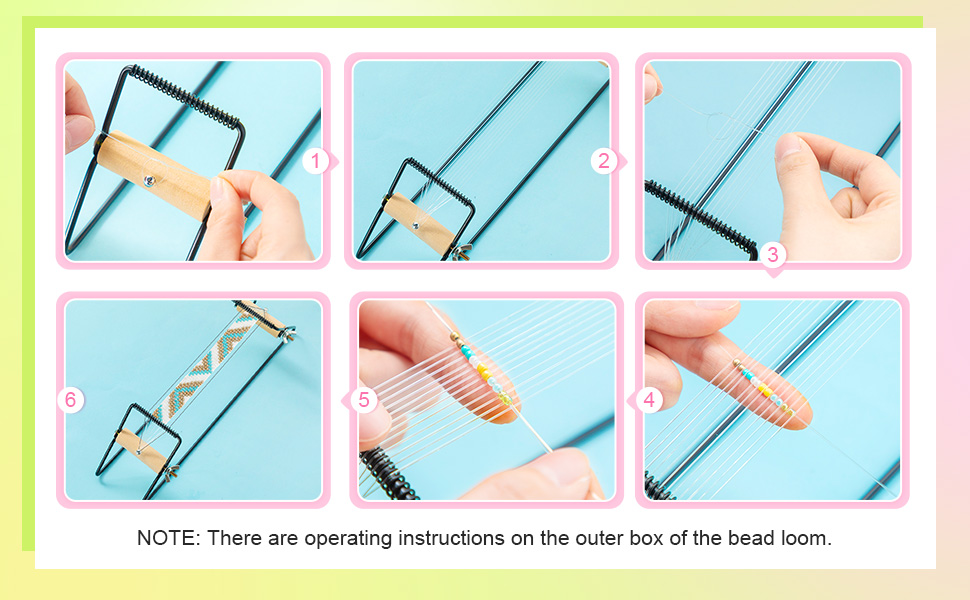 1

2

3

6

5

4

NOTE: There are operating instructions on the outer box of the bead loom.