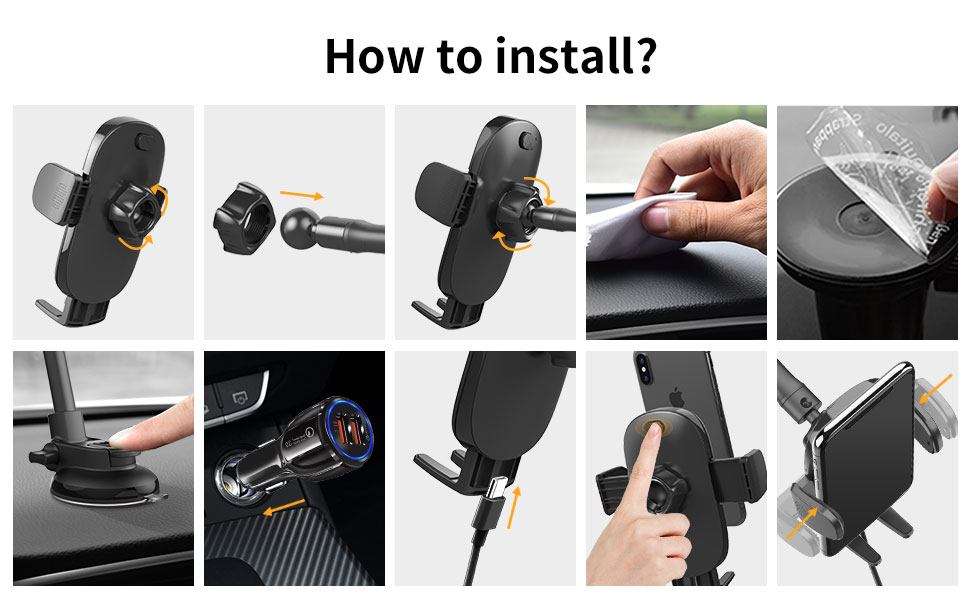 How to install?