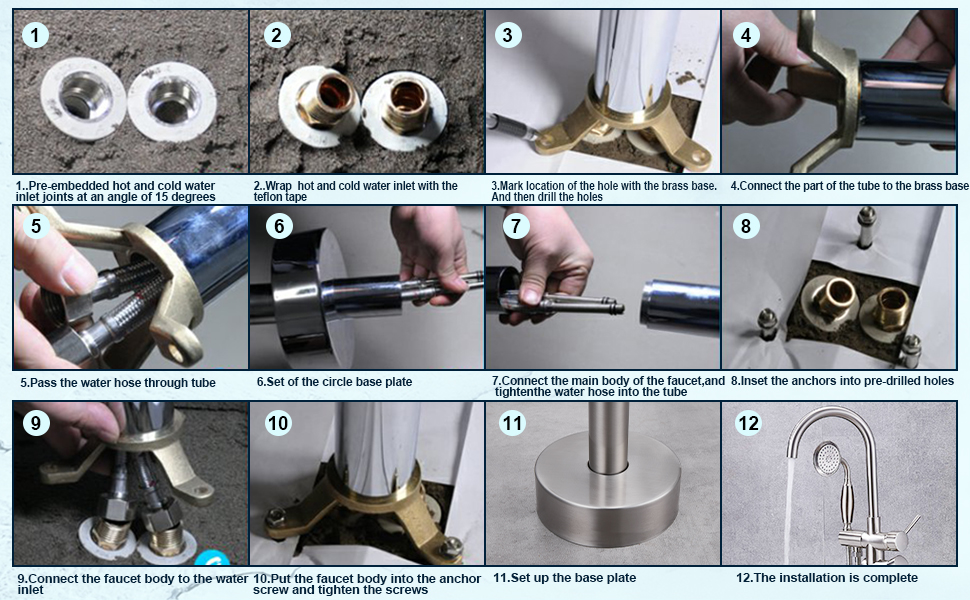 1

1..Pre-embedded hot and cold water inlet joints at an angle of 15 degrees

2

2..Wrap hot and cold water inlet with the teflon tape

3

3.Mark location of the hole with the brass base. And then drill the holes

4

4.Connect the part of the tube to the brass base

5

5.Pass the water hose through tube

6

6.Set of the circle base plate

7

7.Connect the main body of the faucet,and tightenthe water hose into the tube

8

8.Inset the anchors into pre-drilled holes

9

9.Connect the faucet body to the water inlet

10

10.Put the faucet body into the anchor screw and tighten the screws

11

11.Set up the base plate

12

12.The installation is complete