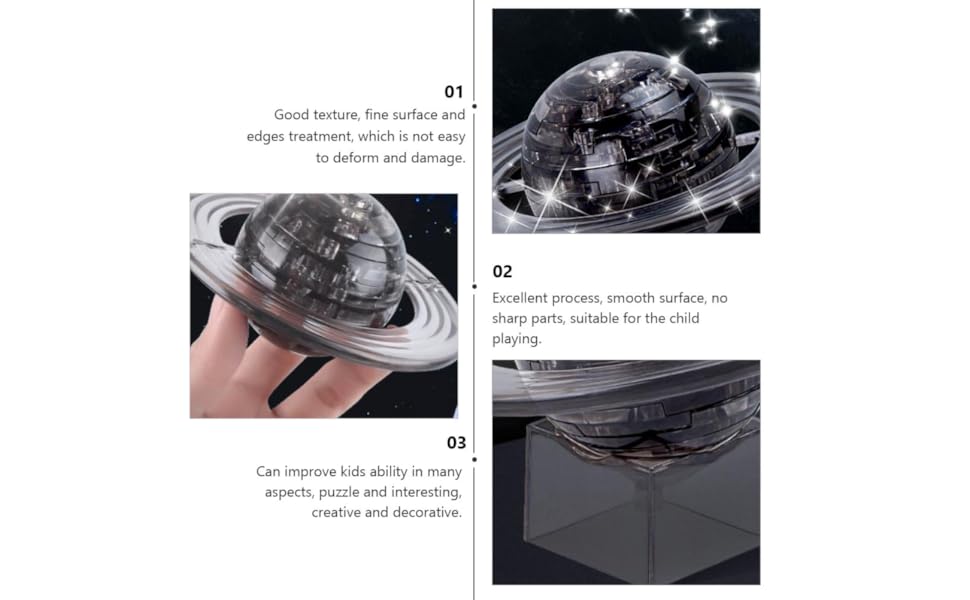 01
Good texture, fine surface and edges treatment, which is not easy to deform and damage.

02
Excellent process, smooth surface, no sharp parts, suitable for the child playing.

03
Can improve kids ability in many aspects, puzzle and interesting, creative and decorative.