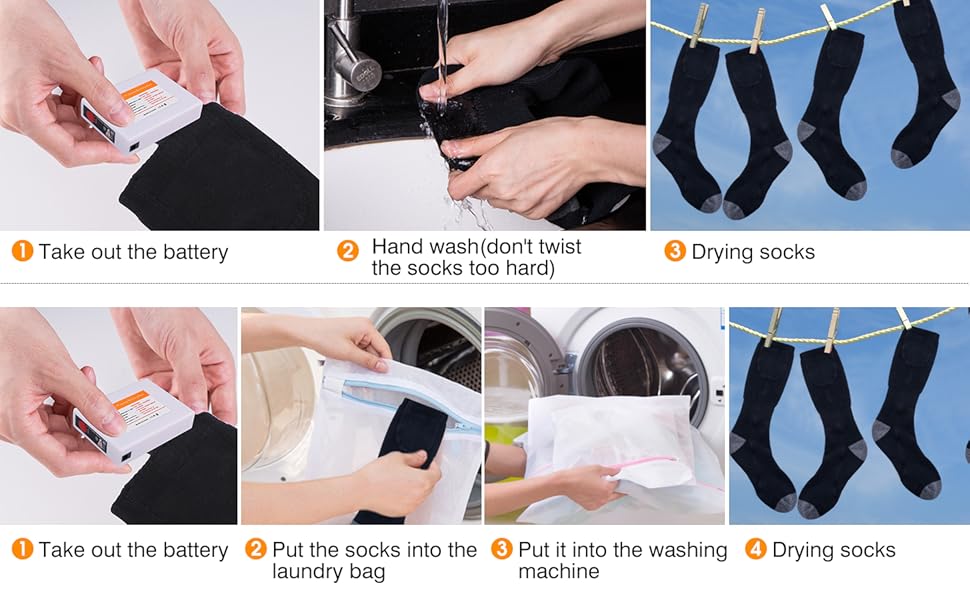 1 Take out the battery

2 Hand wash(don't twist the socks too hard)

3 Drying socks

1 Take out the battery

2 Put the socks into the laundry bag

3 Put it into the washing machine

4 Drying socks