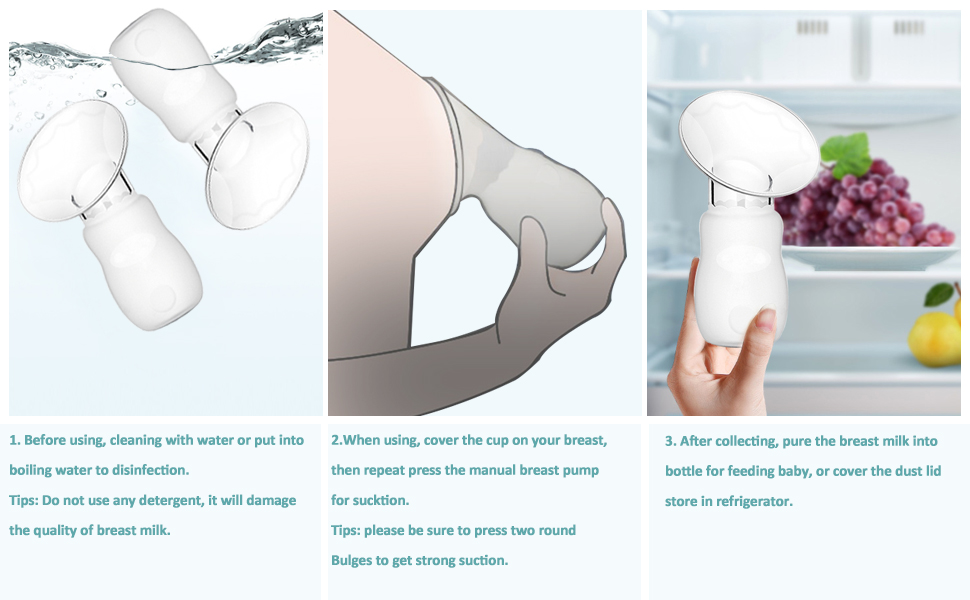 1. Before using, cleaning with water or put into boiling water to disinfection.
Tips: Do not use any detergent, it will damage the quality of breast milk.

2.When using, cover the cup on your breast, then repeat press the manual breast pump for sucktion.
Tips: please be sure to press two round Bulges to get strong suction.

3. After collecting, pure the breast milk into bottle for feeding baby, or cover the dust lid store in refrigerator.