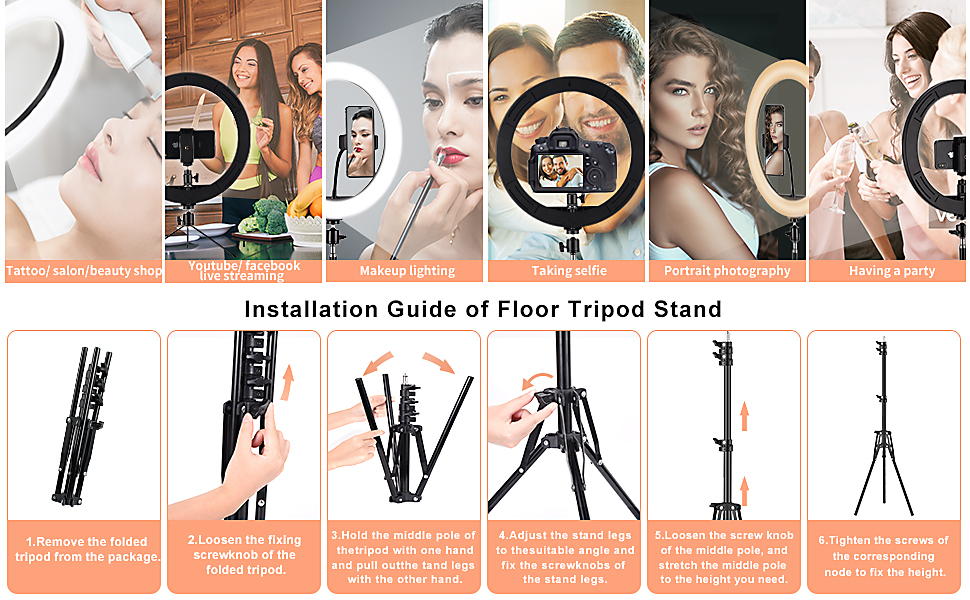 Tattoo/ salon/beauty shop

Youtube/ facebook live streaming

Makeup lighting

Taking selfie

Portrait photography

Having a party

Installation Guide of Floor Tripod Stand

1.Remove the folded tripod from the package.

2.Loosen the fixing screwknob of the folded tripod.

3.Hold the middle pole of thetripod with one hand and pull outthe tand legs with the other hand.

4.Adjust the stand legs to thesuitable angle and fix the screwknobs of the stand legs.

5.Loosen the screw knob of the middle pole, and stretch the middle pole to the height you need.

6.Tighten the screws of the corresponding node to fix the height.