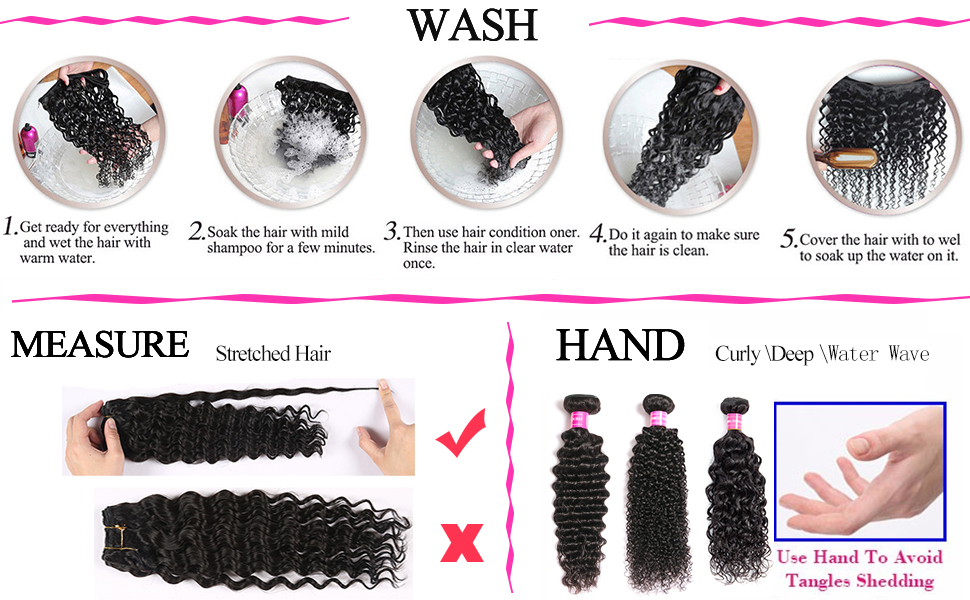 WASH

1. Get ready for everything and wet the hair with warm water.

2. Soak the hair with mild shampoo for a few minutes.

3. Then use hair condition oner. Rinse the hair in clear water once.

4. Do it again to make sure the hair is clean.

5. Cover the hair with to wel to soak up the water on it.

MEASURE Stretched Hair

HAND Curly \Deep \Water Wave

Use Hand To Avoid Tangles Shedding