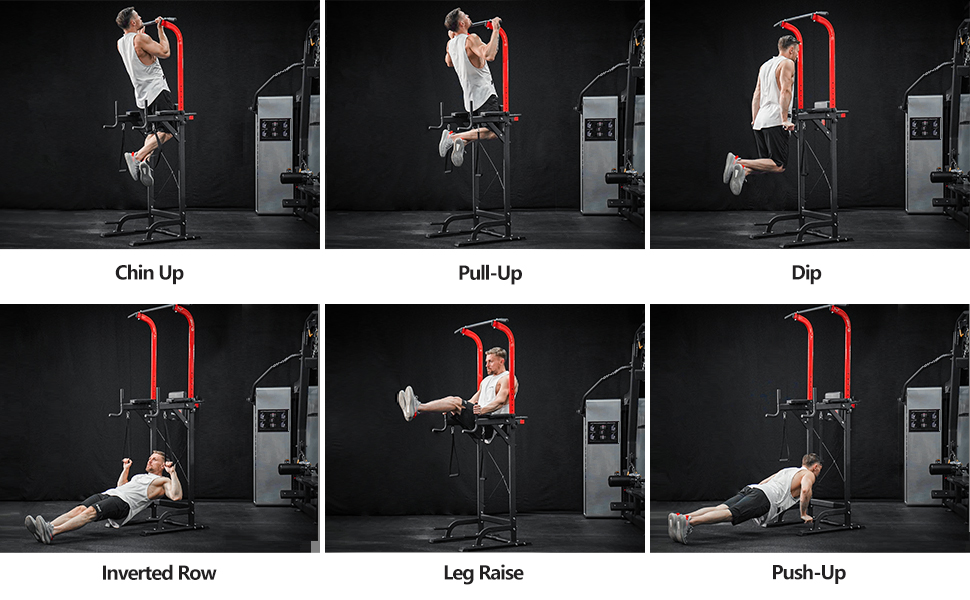 Chin Up

Pull-Up

Dip

Inverted Row

Leg Raise

Push-Up