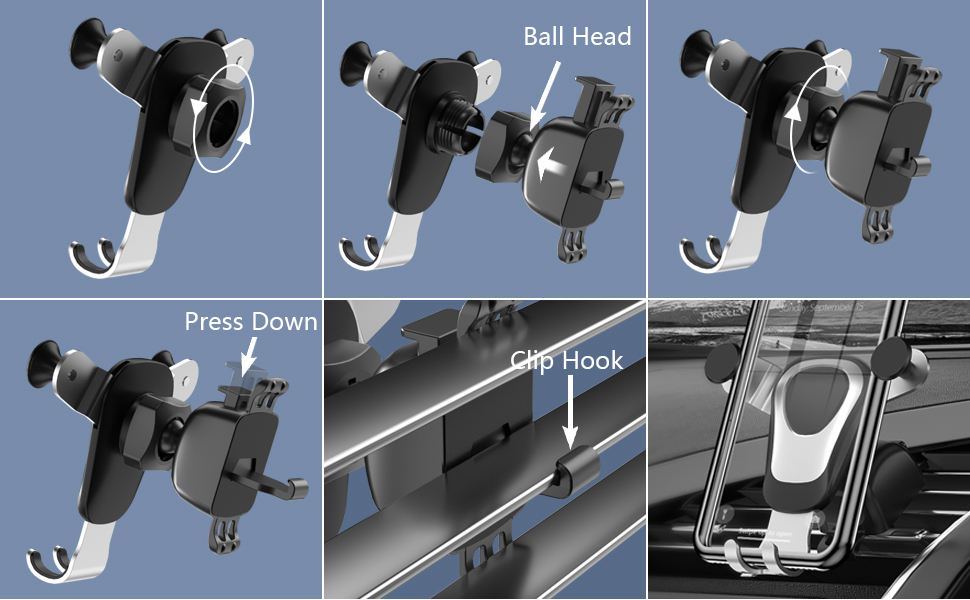 Ball Head

Press Down

Clip Hook