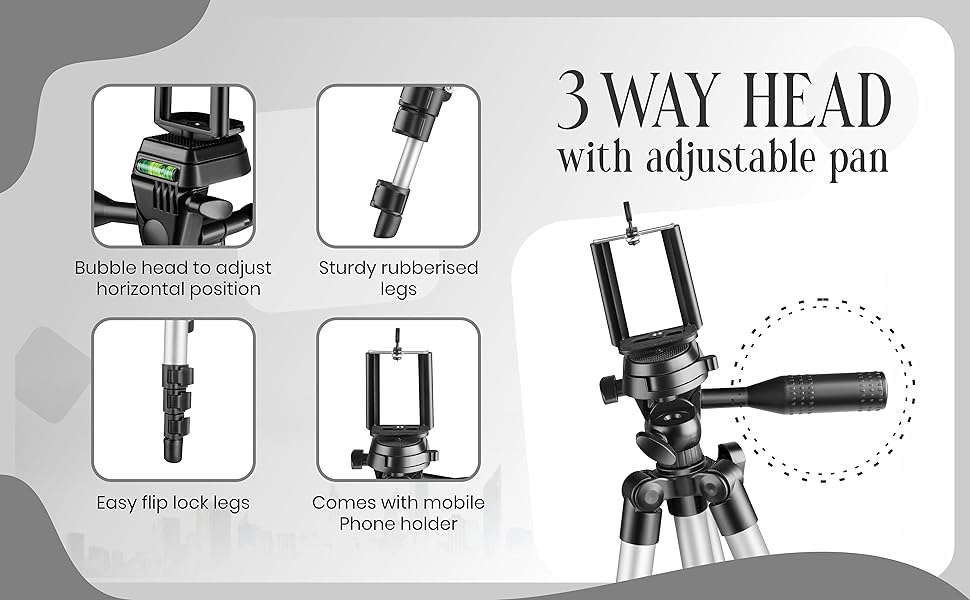 3 WAY HEAD
with adjustable pan

Bubble head to adjust horizontal position

Sturdy rubberised legs

Easy flip lock legs

Comes with mobile Phone holder