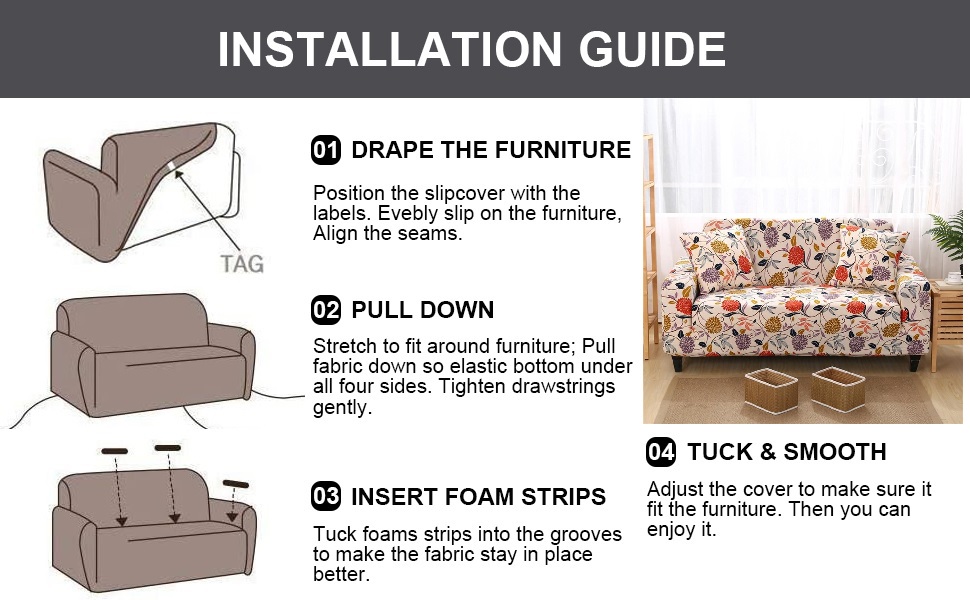 INSTALLATION GUIDE

TAG

01 DRAPE THE FURNITURE

Position the slipcover with the labels. Evebly slip on the furniture, Align the seams.

02 PULL DOWN

Stretch to fit around furniture; Pull fabric down so elastic bottom under all four sides. Tighten drawstrings gently.

03 INSERT FOAM STRIPS

Tuck foams strips into the grooves to make the fabric stay in place better.

04 TUCK & SMOOTH

Adjust the cover to make sure it fit the furniture. Then you can enjoy it.