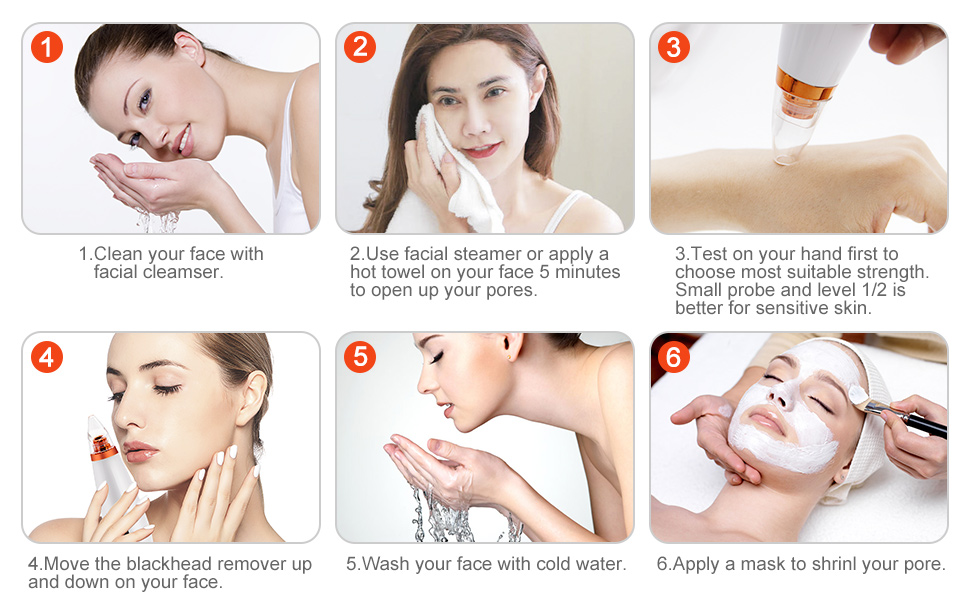 1

1.Clean your face with facial cleamser.

2

2.Use facial steamer or apply a hot towel on your face 5 minutes to open up your pores.

3

3.Test on your hand first to choose most suitable strength. Small probe and level 1/2 is better for sensitive skin.

4

4.Move the blackhead remover up and down on your face.

5

5.Wash your face with cold water.

6

6.Apply a mask to shrinl your pore.