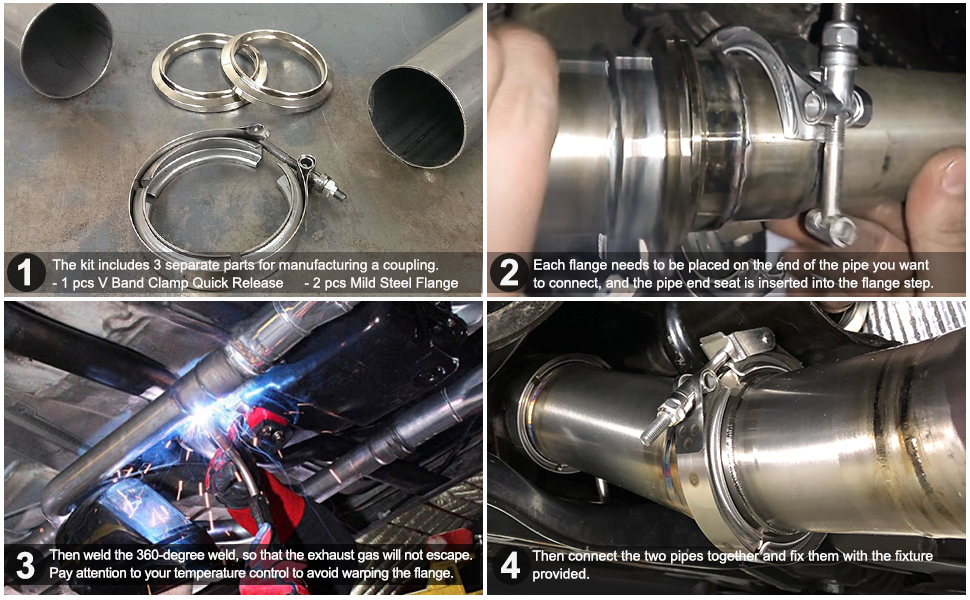 1
The kit includes 3 separate parts for manufacturing a coupling.
- 1 pcs V Band Clamp Quick Release - 2 pcs Mild Steel Flange

2
Each flange needs to be placed on the end of the pipe you want to connect, and the pipe end seat is inserted into the flange step.

3
Then weld the 360-degree weld, so that the exhaust gas will not escape. Pay attention to your temperature control to avoid warping the flange.

4
Then connect the two pipes together and fix them with the fixture provided.