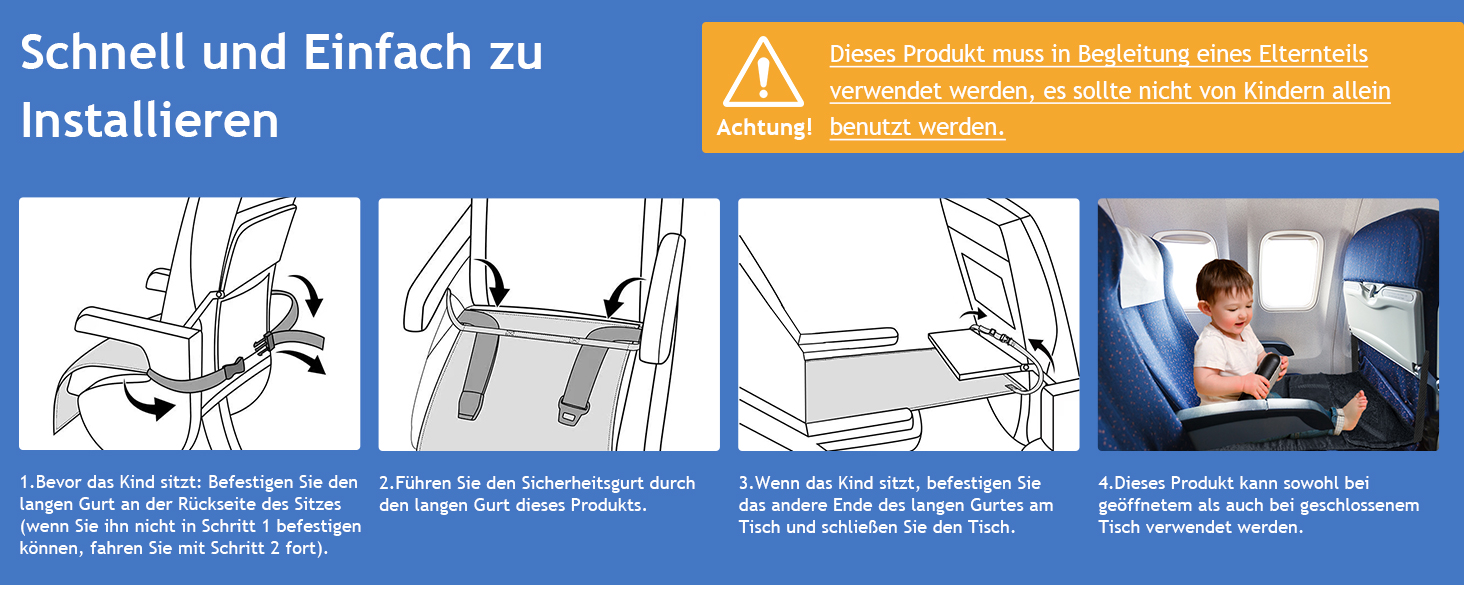 Schnell und Einfach zu Installieren

Achtung!

Dieses Produkt muss in Begleitung eines Elternteils verwendet werden, es sollte nicht von Kindern allein benutzt werden.

1.Bevor das Kind sitzt: Befestigen Sie den langen Gurt an der Rückseite des Sitzes (wenn Sie ihn nicht in Schritt 1 befestigen können, fahren Sie mit Schritt 2 fort).

2.Führen Sie den Sicherheitsgurt durch den langen Gurt dieses Produkts.

3.Wenn das Kind sitzt, befestigen Sie das andere Ende des langen Gurtes am Tisch und schließen Sie den Tisch.

4.Dieses Produkt kann sowohl bei geöffnetem als auch bei geschlossenem Tisch verwendet werden.