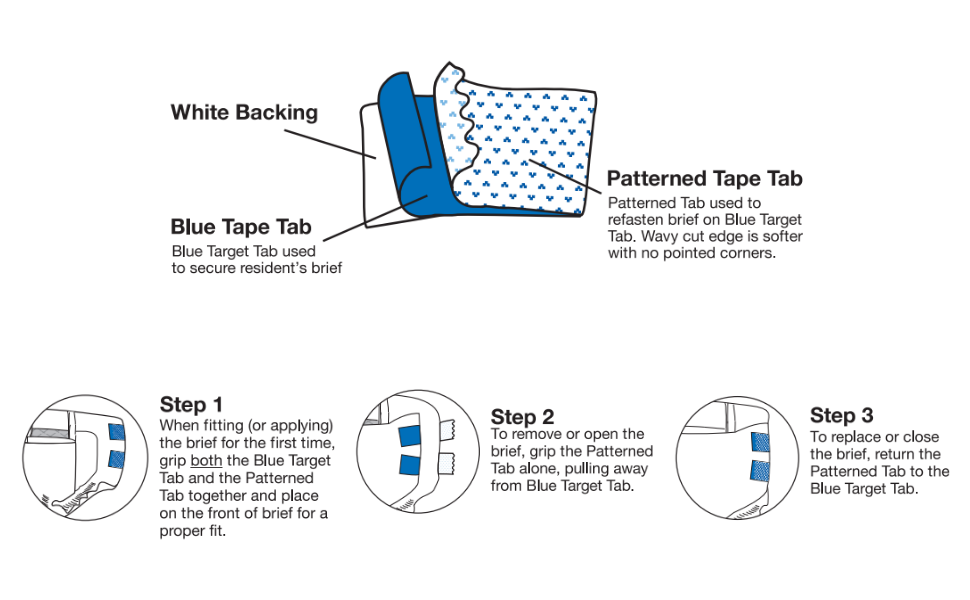 White Backing

Blue Tape Tab
Blue Target Tab used to secure resident's brief

Patterned Tape Tab
Patterned Tab used to refasten brief on Blue Target Tab. Wavy cut edge is softer with no pointed corners.

Step 1
When fitting (or applying) the brief for the first time, grip both the Blue Target Tab and the Patterned Tab together and place on the front of brief for a proper fit.

Step 2
To remove or open the brief, grip the Patterned Tab alone, pulling away from Blue Target Tab.

Step 3
To replace or close the brief, return the Patterned Tab to the Blue Target Tab.