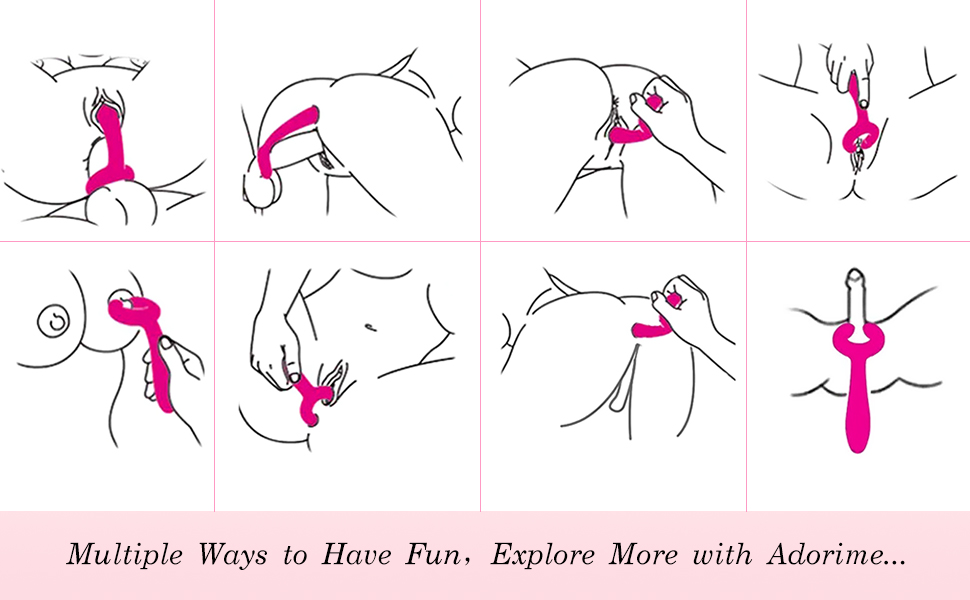 Multiple Ways to Have Fun, Explore More with Adorime...