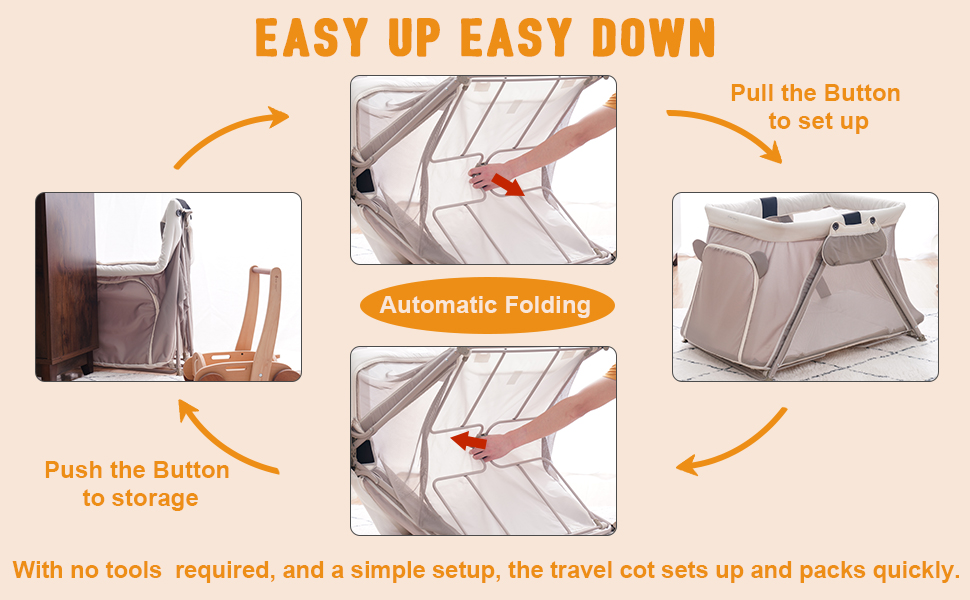 EASY UP EASY DOWN

Pull the Button to set up

Automatic Folding

Push the Button to storage

With no tools  required, and a simple setup, the travel cot sets up and packs quickly.