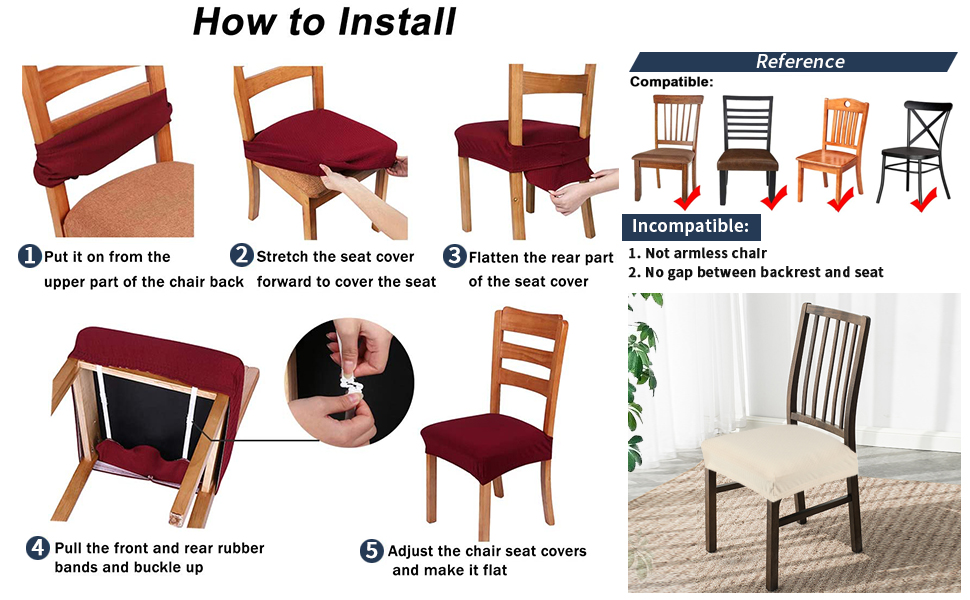 How to Install

1 Put it on from the upper part of the chair back

2 Stretch the seat cover forward to cover the seat

3 Flatten the rear part of the seat cover

4 Pull the front and rear rubber bands and buckle up

5 Adjust the chair seat covers and make it flat

Reference

Compatible:

Incompatible:

1. Not armless chair
2. No gap between backrest and seat